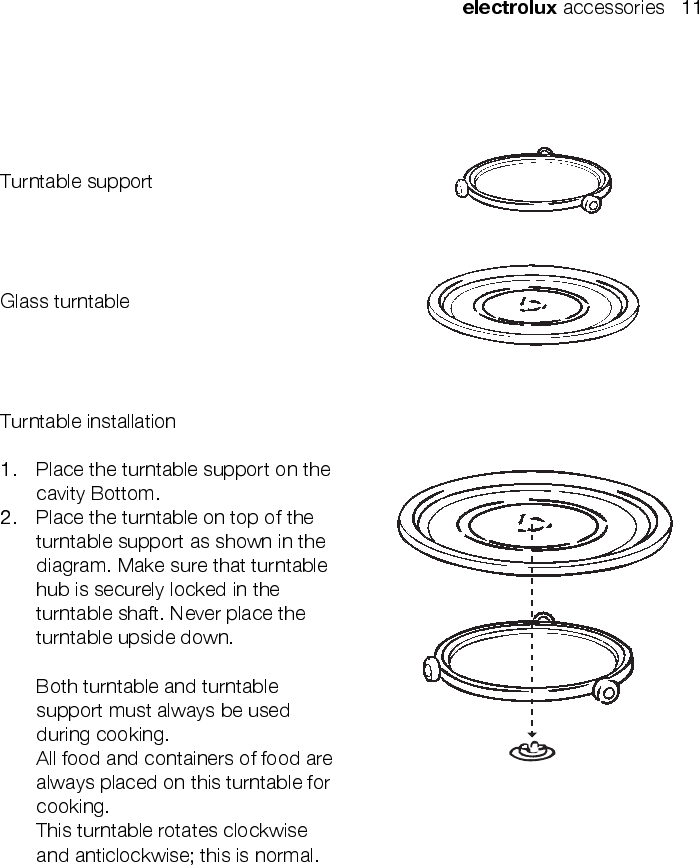 electrolux accessories 11

Turntable support

Glass turntable

Turntable installation

1. Place the turntable support on the cavity Bottom.
2. Place the turntable on top of the turntable support as shown in the diagram. Make sure that turntable hub is securely locked in the turntable shaft. Never place the turntable upside down.

Both turntable and turntable support must always be used during cooking.
All food and containers of food are always placed on this turntable for cooking.
This turntable rotates clockwise and anticlockwise; this is normal.