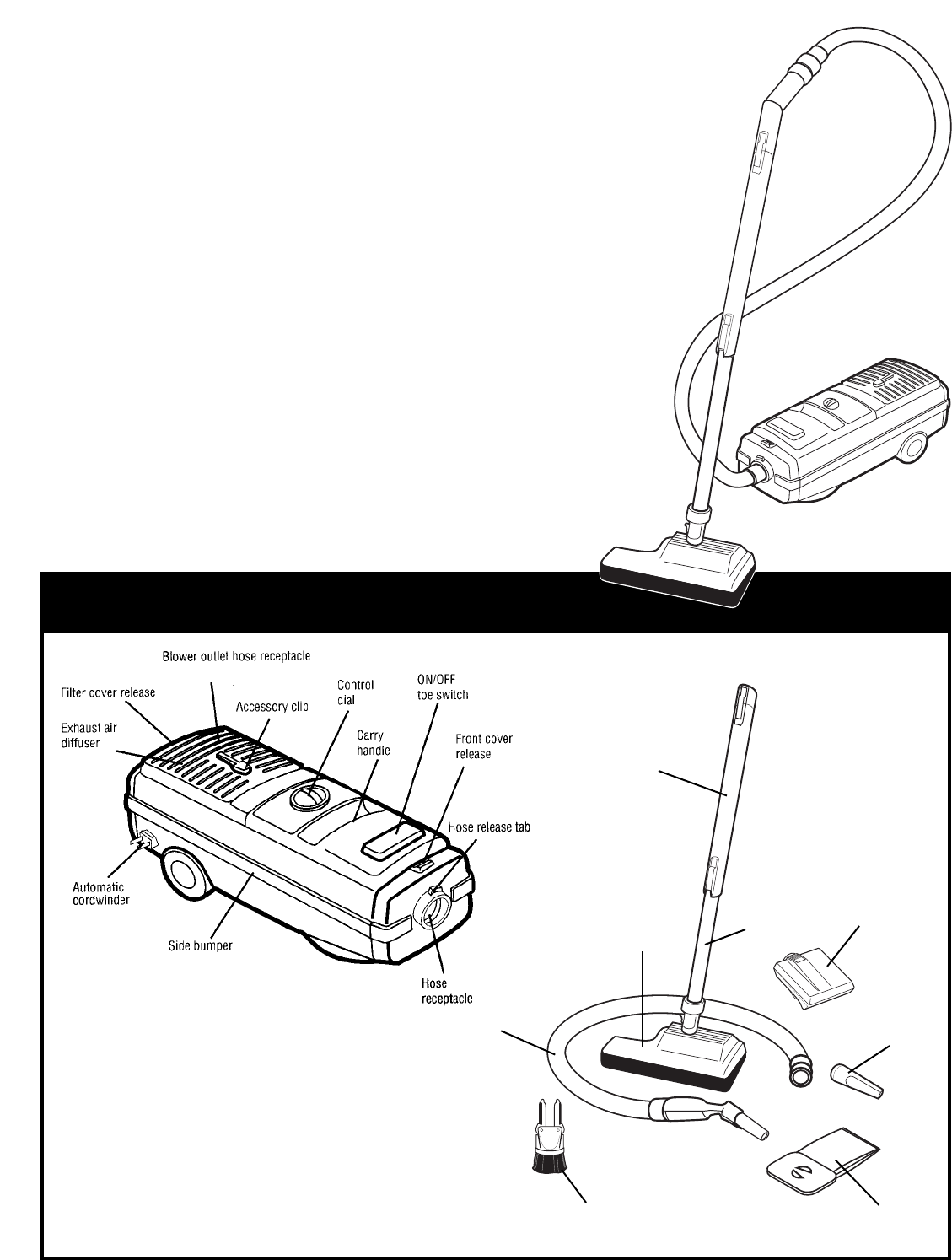 Blower outlet hose receptacle

Filter cover release

Exhaust air diffuser

Accessory clip

Control dial

ON/OFF toe switch

Carry handle

Front cover release

Hose release tab

Automatic cordwinder

Side bumper

Hose receptacle