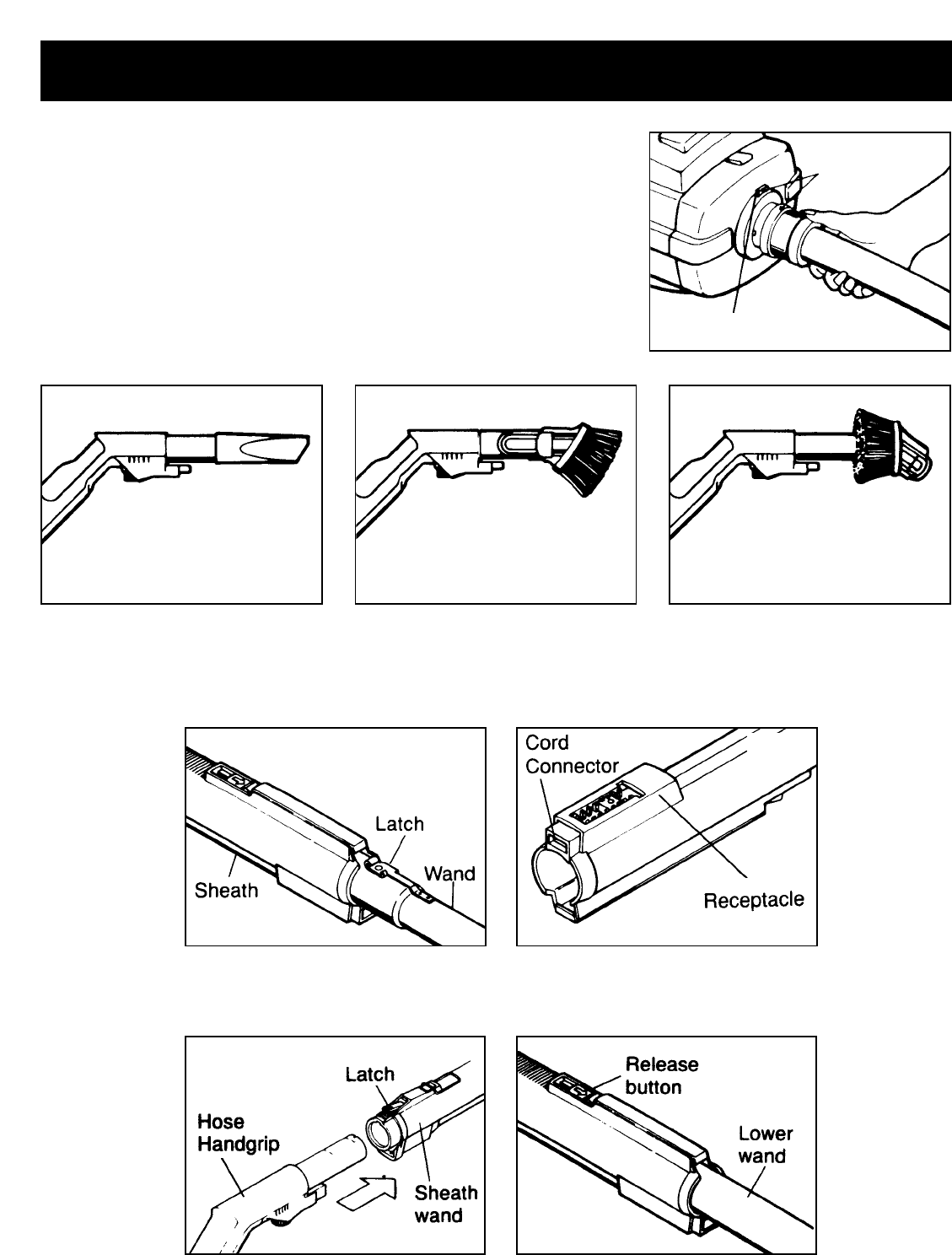 Latch
Sheath
Wand

Cord Connector
Receptacle

Latch
Hose Handgrip
Sheath wand

Release button
Lower wand