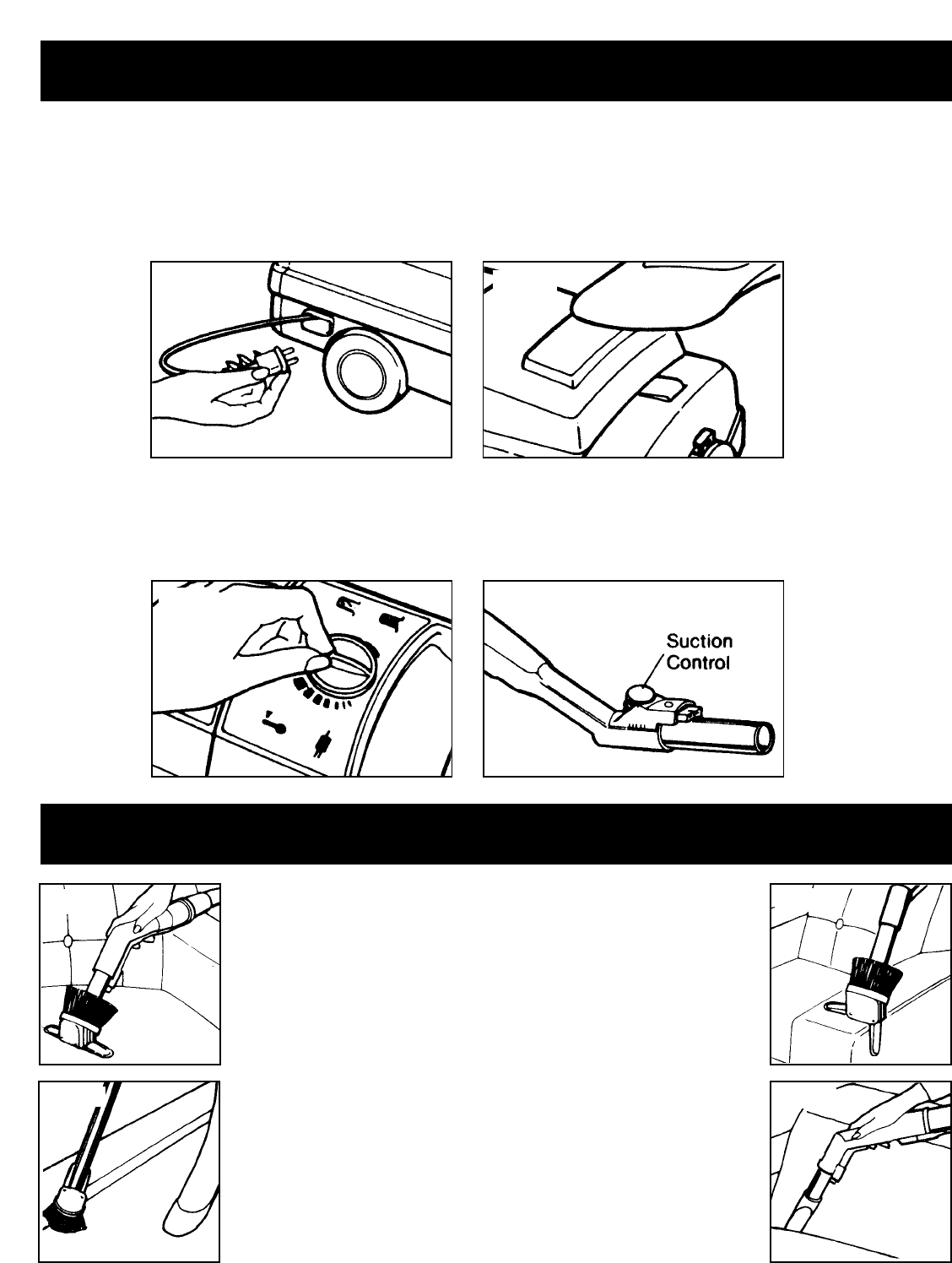 Suction
Control