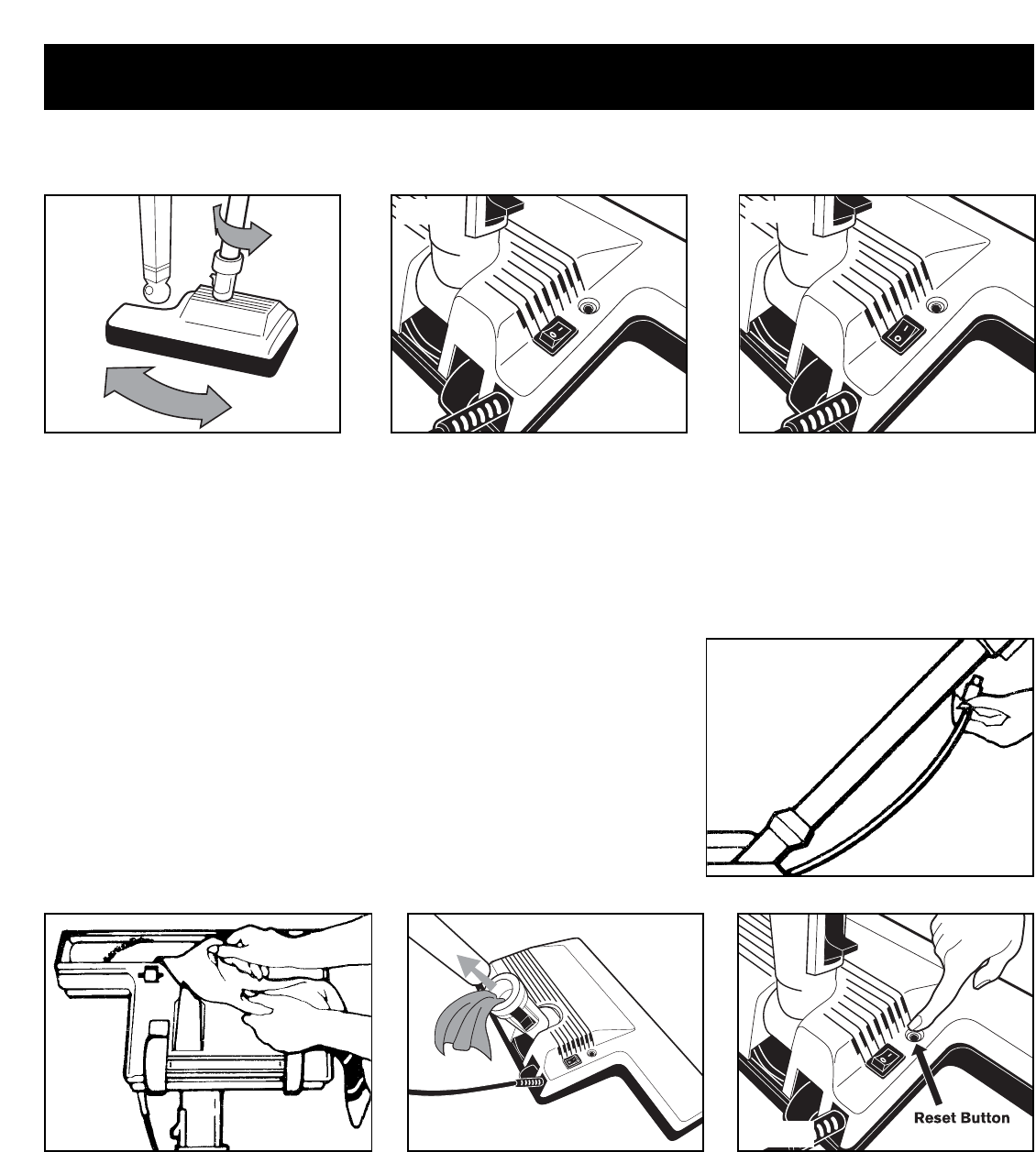 Reset Button