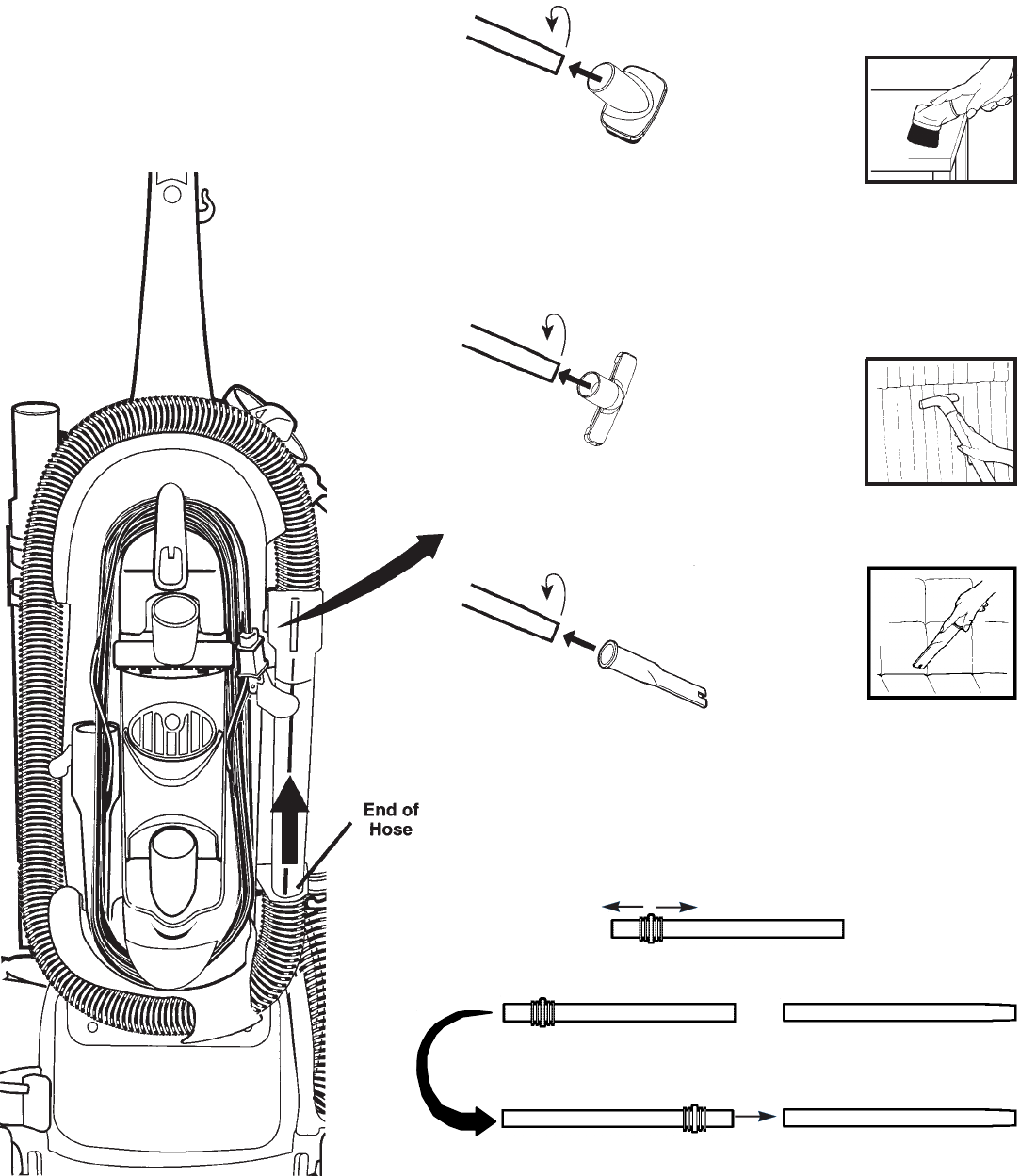 End of Hose