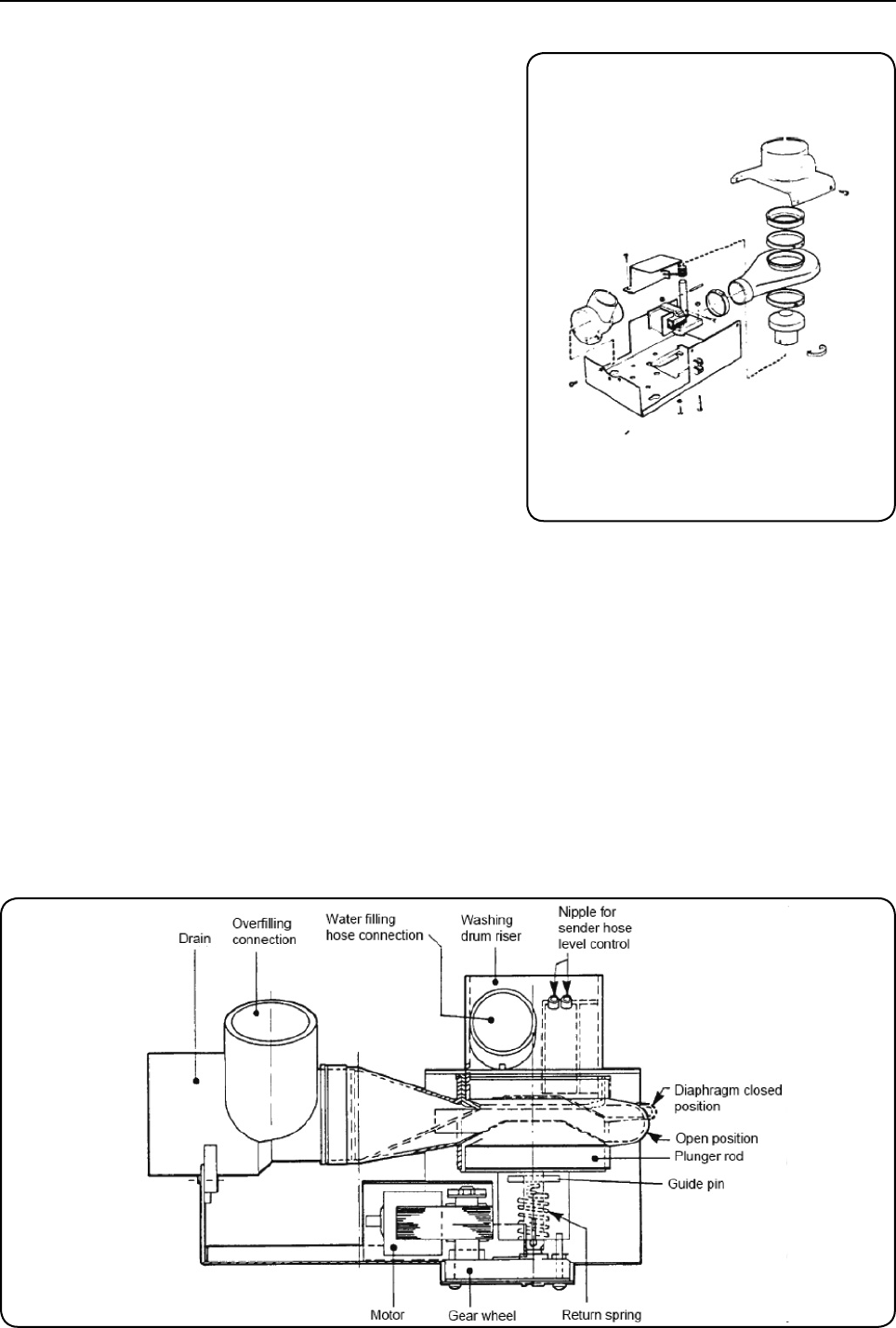 Drain

Overfilling connection

Water filling hose connection

Washing drum riser

Nipple for sender hose level control

Diaphragm closed position

Open position

Plunger rod

Guide pin

Motor

Gear wheel

Return spring