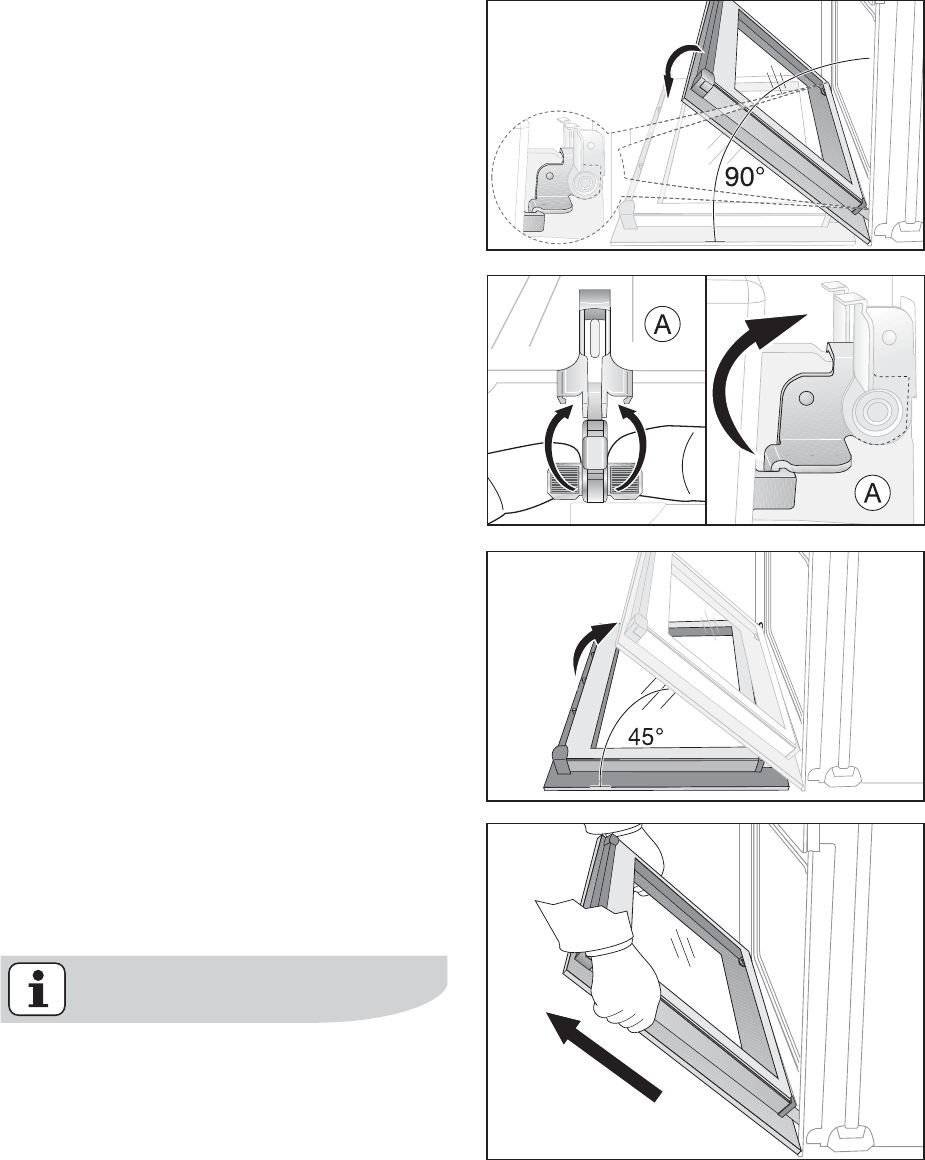 90°

A

A

45°