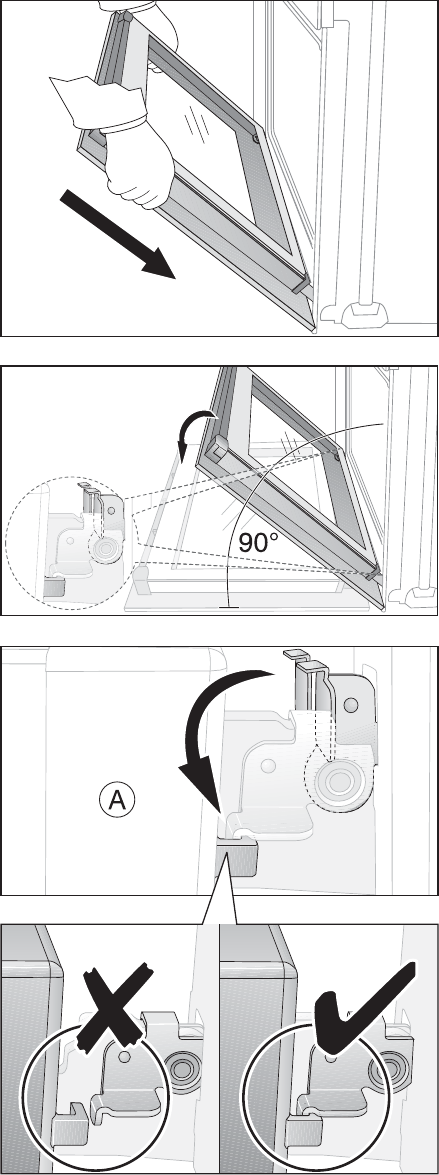 90°

A