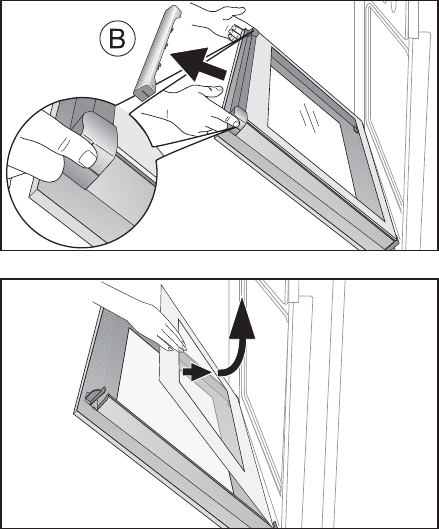 B