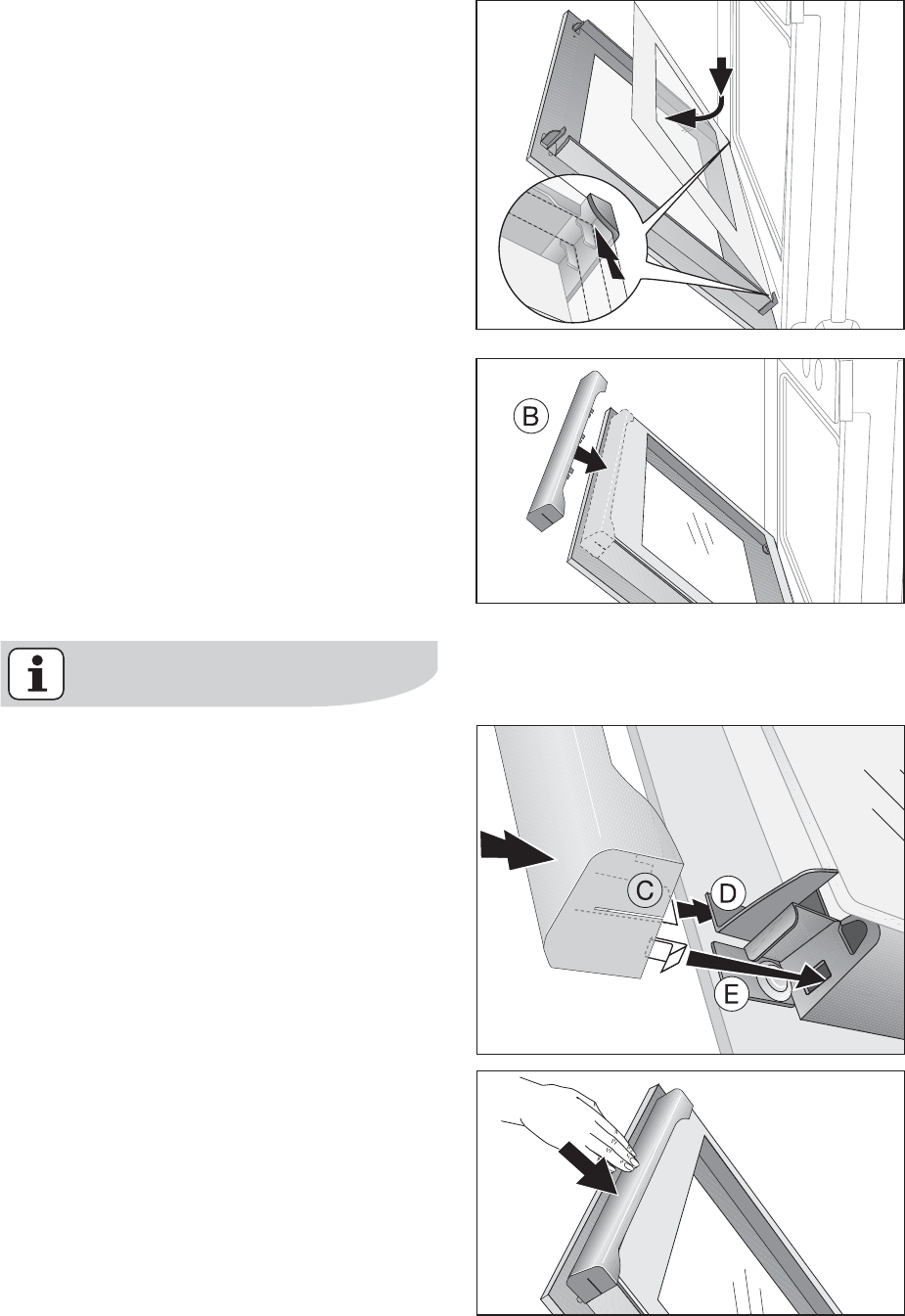 B

C

D

E