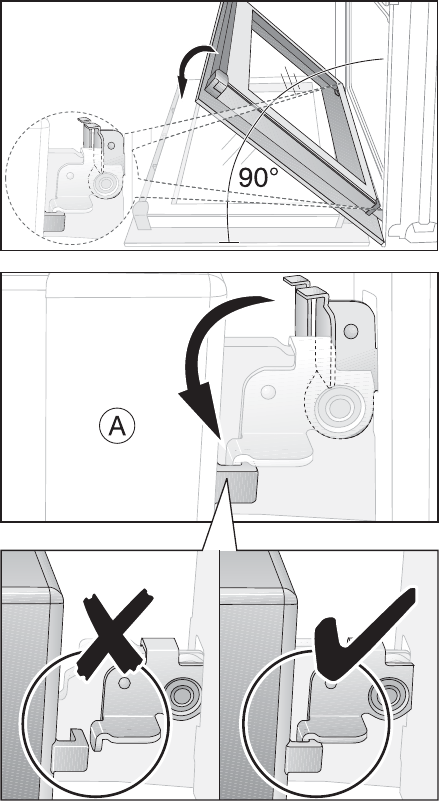 90°

A