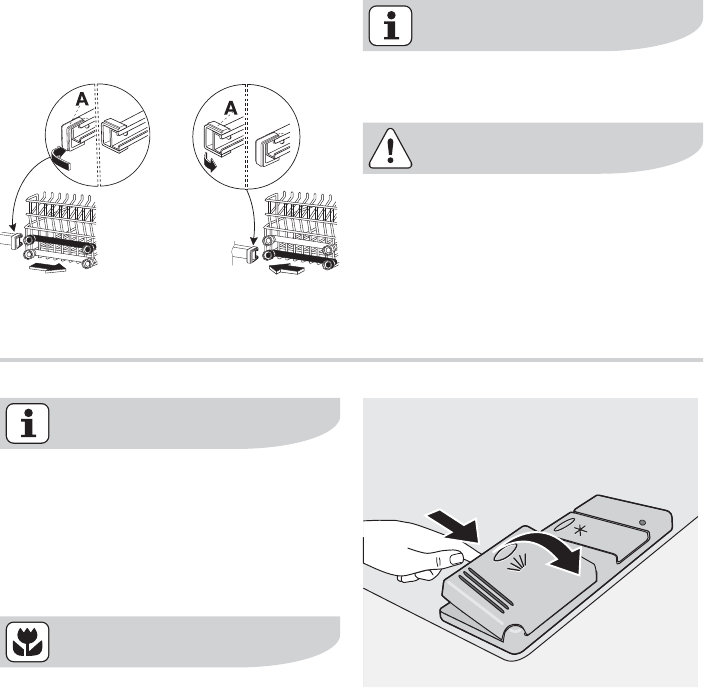 A

A