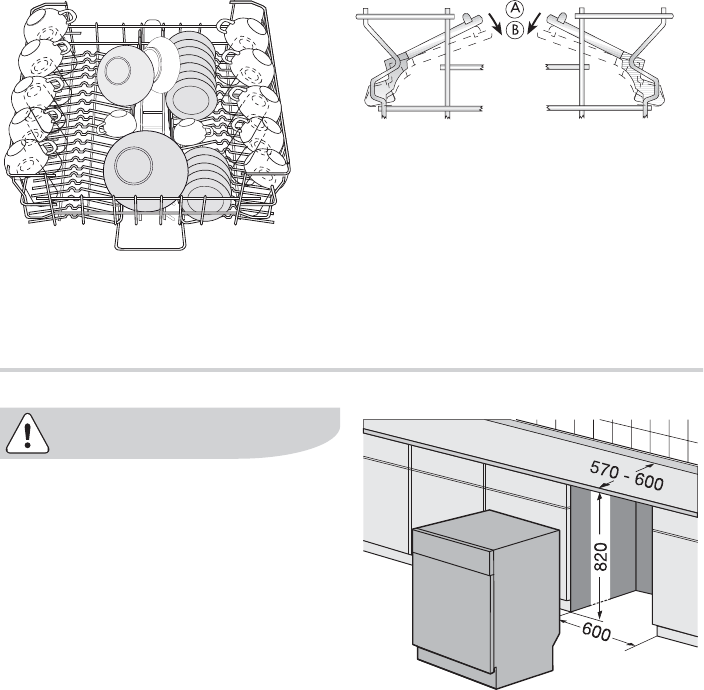 A
B

570 - 600
820
600