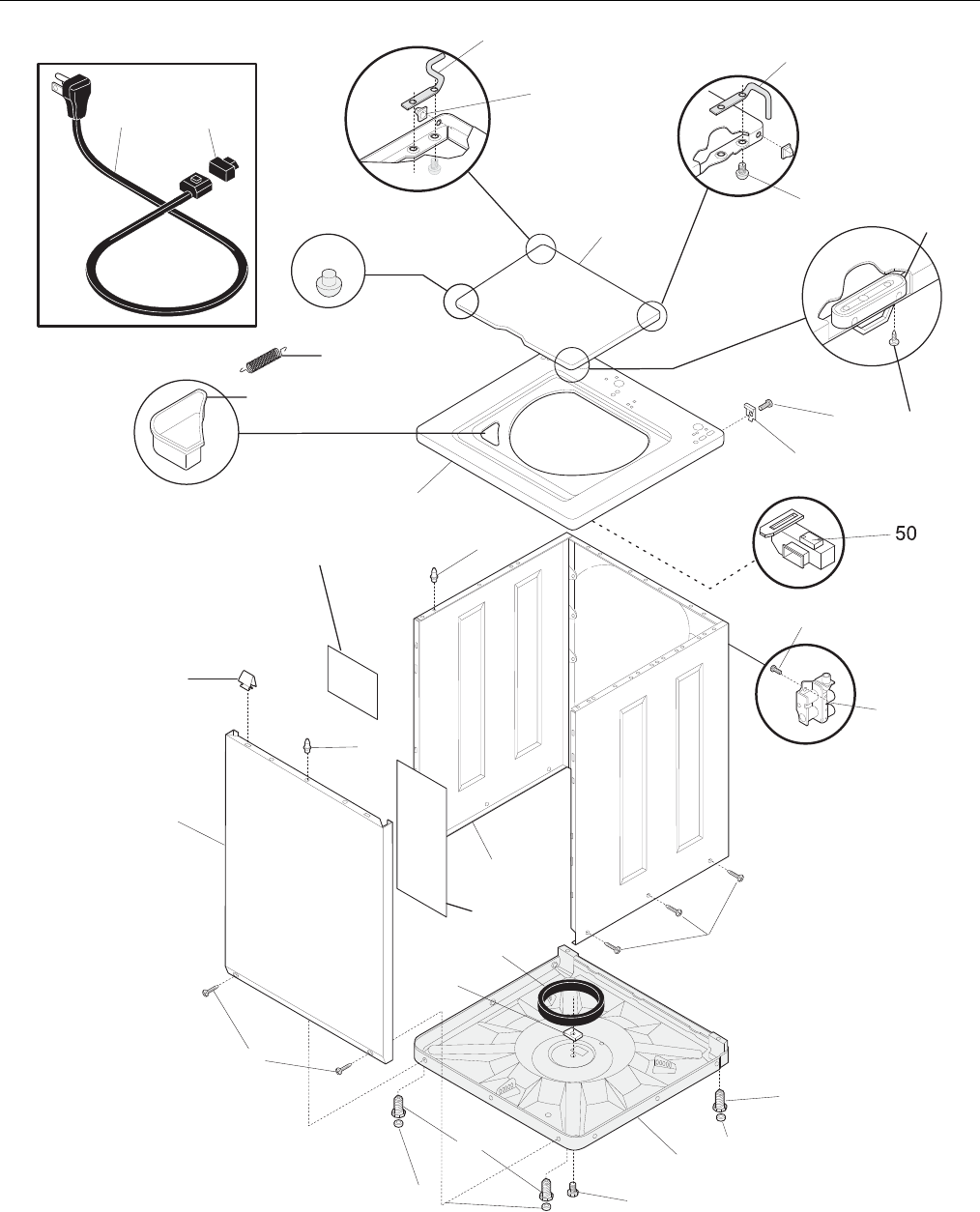 50