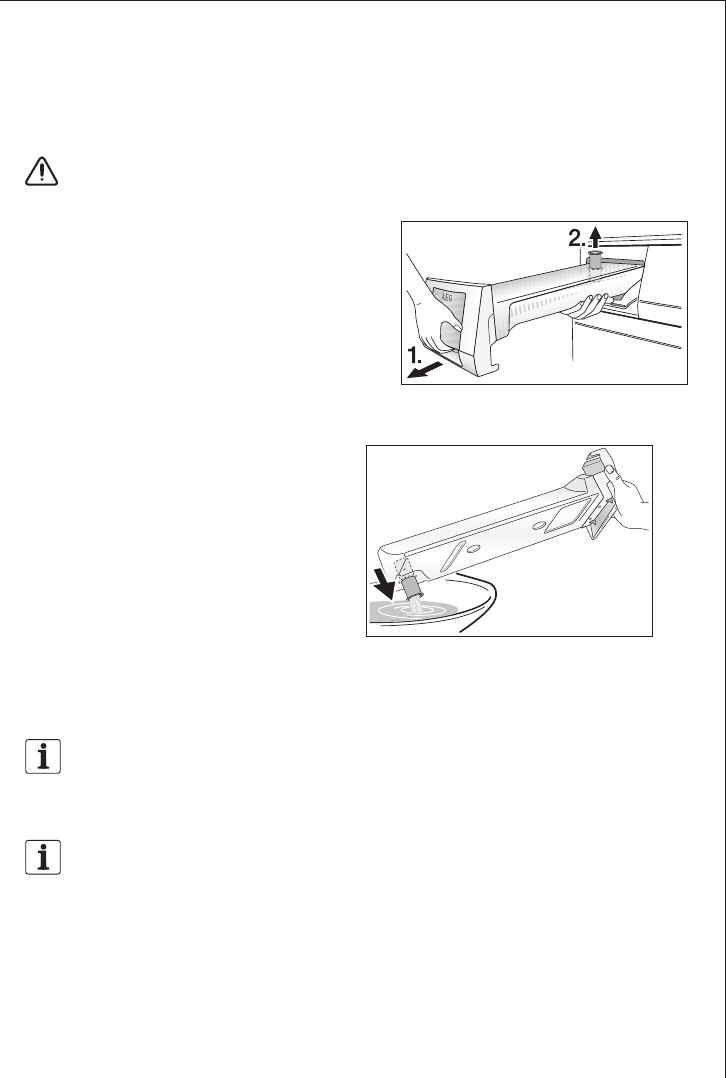 2.

AEG

1.