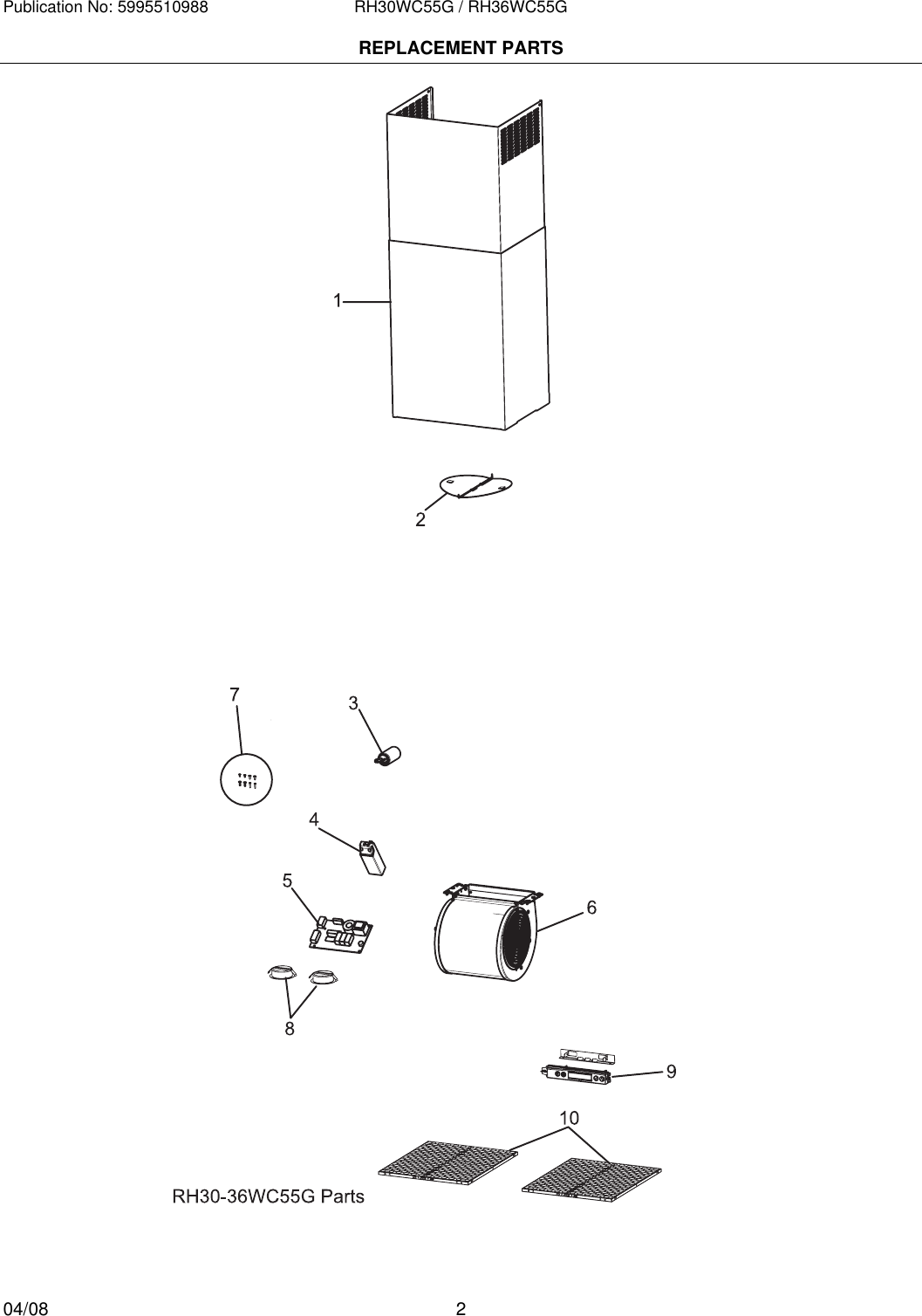 Publication No: 5995510988 RH30WC55G / RH36WC55G

REPLACEMENT PARTS

1

2

7

3

4

5

6

8

9

10

RH30-36WC55G Parts

04/08 2