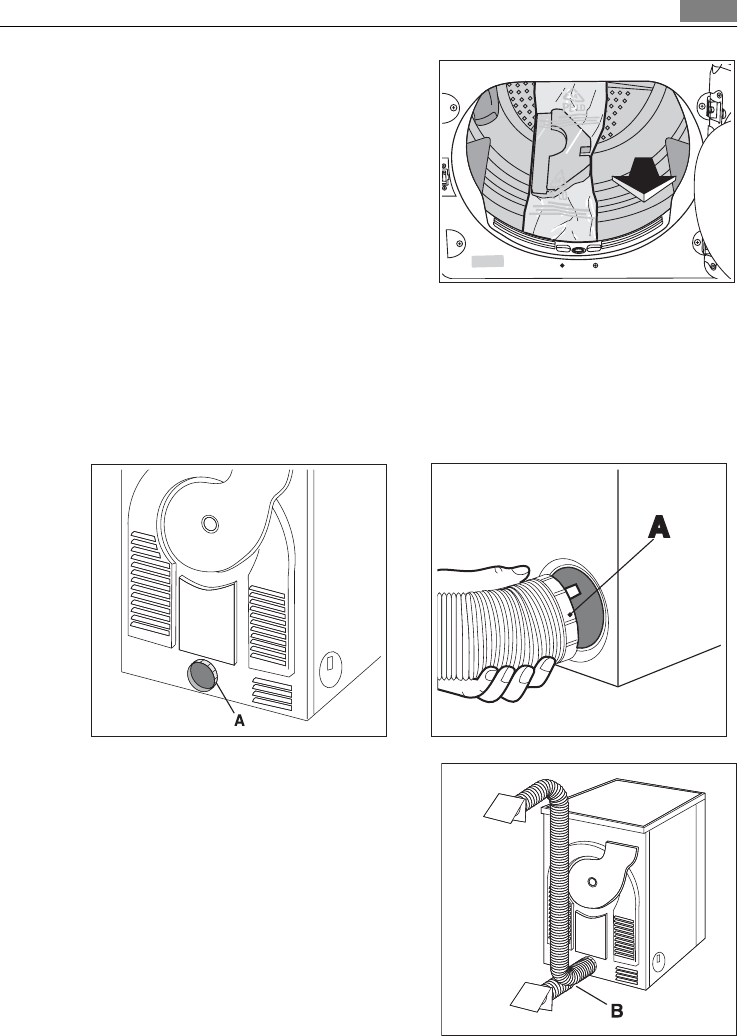 A

A

B