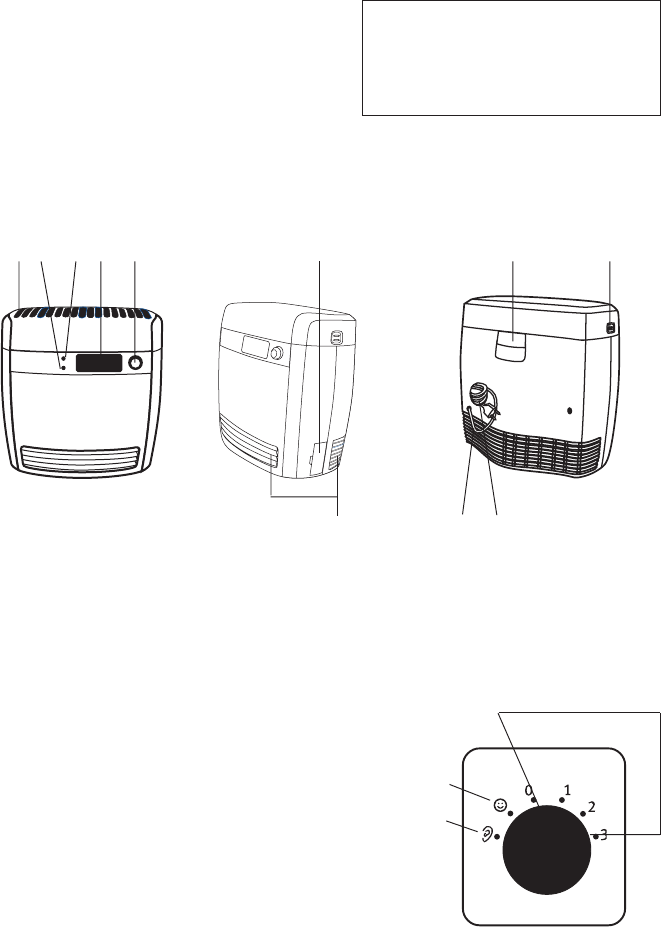 0
1
2
3