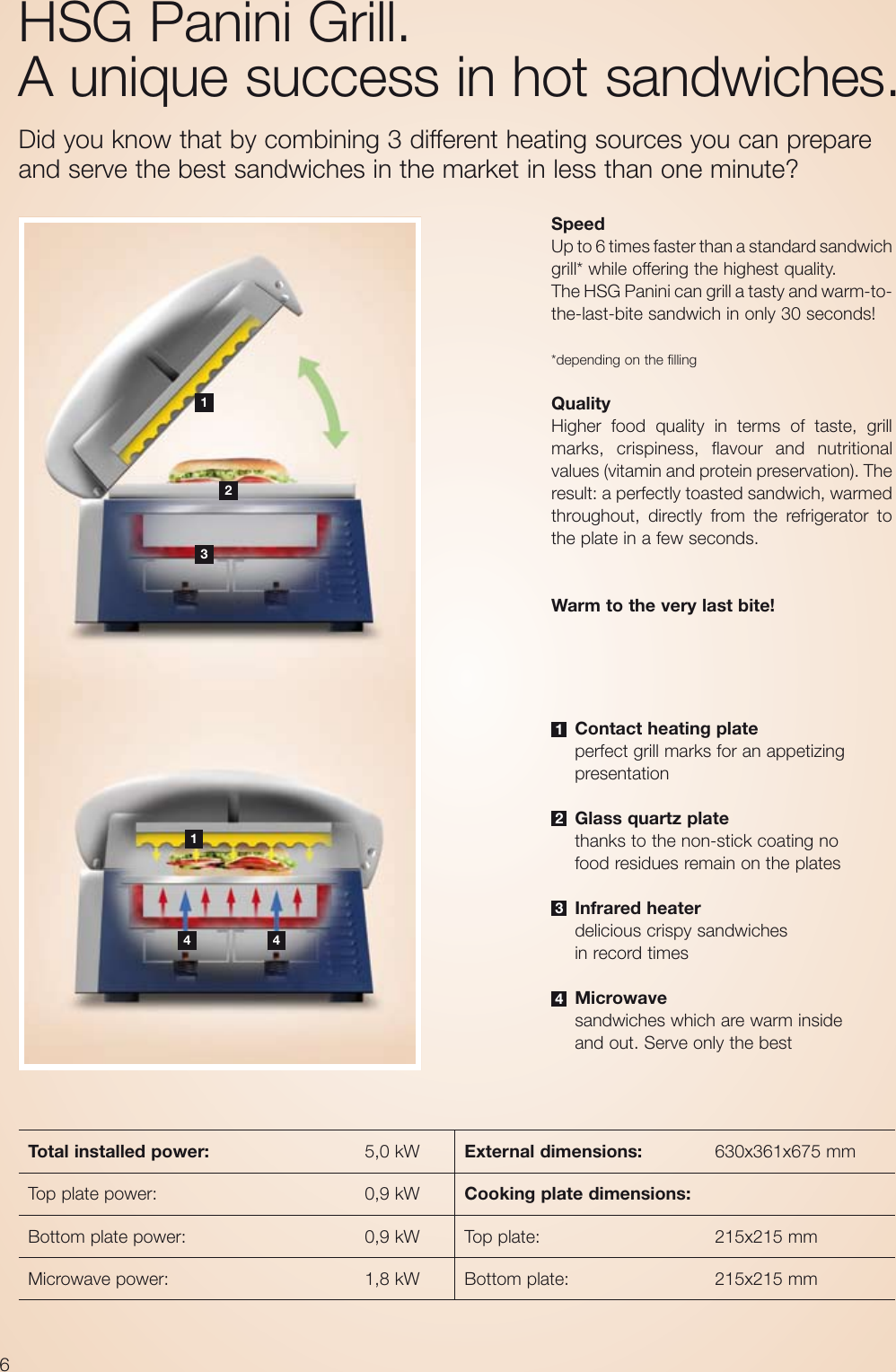 HSG Panini Grill.
A unique success in hot sandwiches.

Did you know that by combining 3 different heating sources you can prepare and serve the best sandwiches in the market in less than one minute?

1

2

3

1

4 4

**Speed**
Up to 6 times faster than a standard sandwich grill* while offering the highest quality.
The HSG Panini can grill a tasty and warm-to-the-last-bite sandwich in only 30 seconds!

*depending on the filling

**Quality**
Higher food quality in terms of taste, grill marks, crispiness, flavour and nutritional values (vitamin and protein preservation). The result: a perfectly toasted sandwich, warmed throughout, directly from the refrigerator to the plate in a few seconds.

**Warm to the very last bite!**

1 **Contact heating plate**
perfect grill marks for an appetizing presentation

2 **Glass quartz plate**
thanks to the non-stick coating no food residues remain on the plates

3 **Infrared heater**
delicious crispy sandwiches in record times

4 **Microwave**
sandwiches which are warm inside and out. Serve only the best

| **Total installed power:** | 5,0 kW | **External dimensions:** | 630x361x675 mm |
|---|---|---|---|
| Top plate power: | 0,9 kW | **Cooking plate dimensions:** | |
| Bottom plate power: | 0,9 kW | Top plate: | 215x215 mm |
| Microwave power: | 1,8 kW | Bottom plate: | 215x215 mm |

6