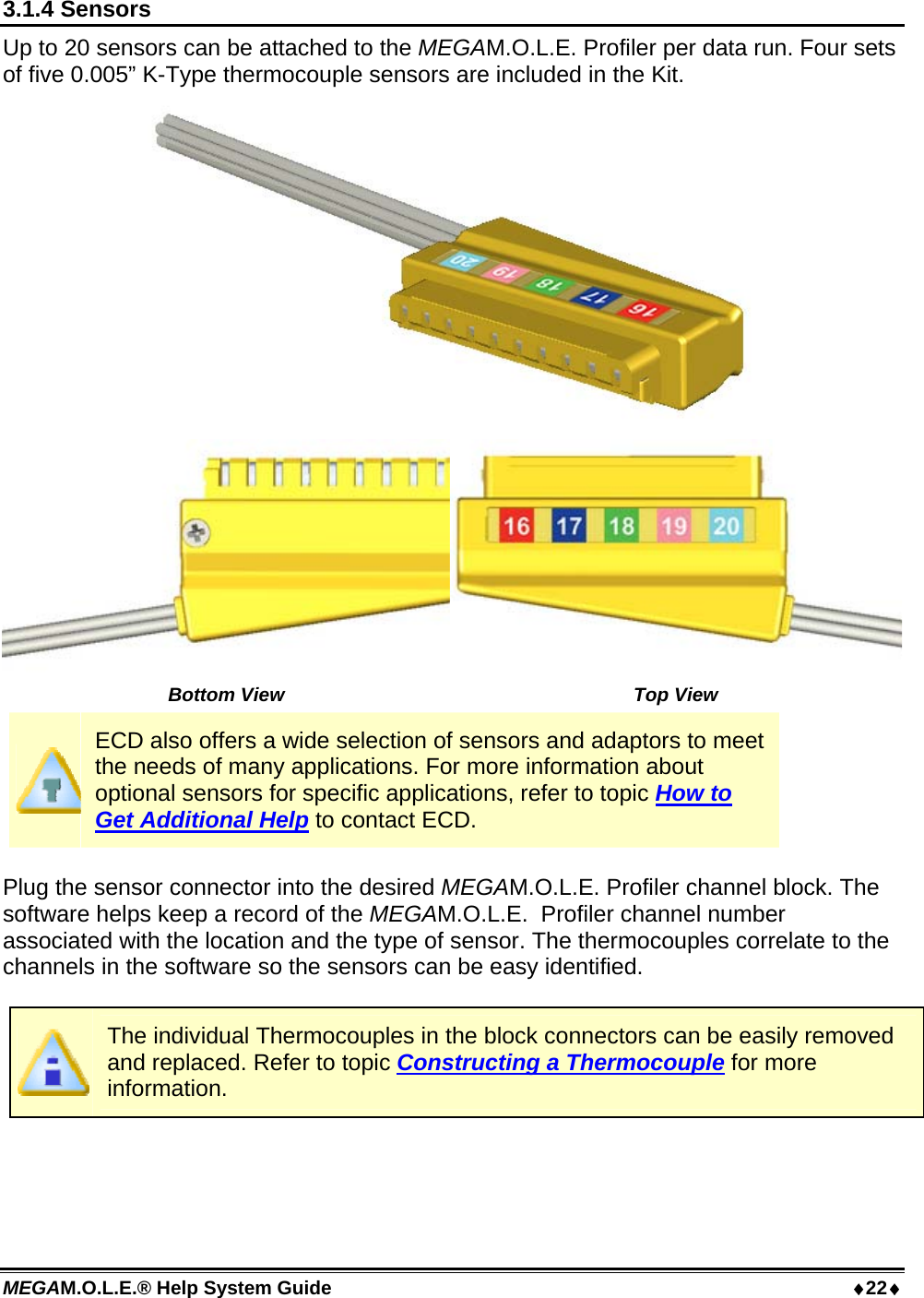 3.1.4 Sensors

Up to 20 sensors can be attached to the MEGAM.O.L.E. Profiler per data run. Four sets of five 0.005” K-Type thermocouple sensors are included in the Kit.

20 19 18 17 16

16 17 18 19 20

Bottom View

Top View

ECD also offers a wide selection of sensors and adaptors to meet the needs of many applications. For more information about optional sensors for specific applications, refer to topic How to Get Additional Help to contact ECD.

Plug the sensor connector into the desired MEGAM.O.L.E. Profiler channel block. The software helps keep a record of the MEGAM.O.L.E.  Profiler channel number associated with the location and the type of sensor. The thermocouples correlate to the channels in the software so the sensors can be easy identified.

The individual Thermocouples in the block connectors can be easily removed and replaced. Refer to topic Constructing a Thermocouple for more information.

MEGAM.O.L.E.® Help System Guide

♦22♦