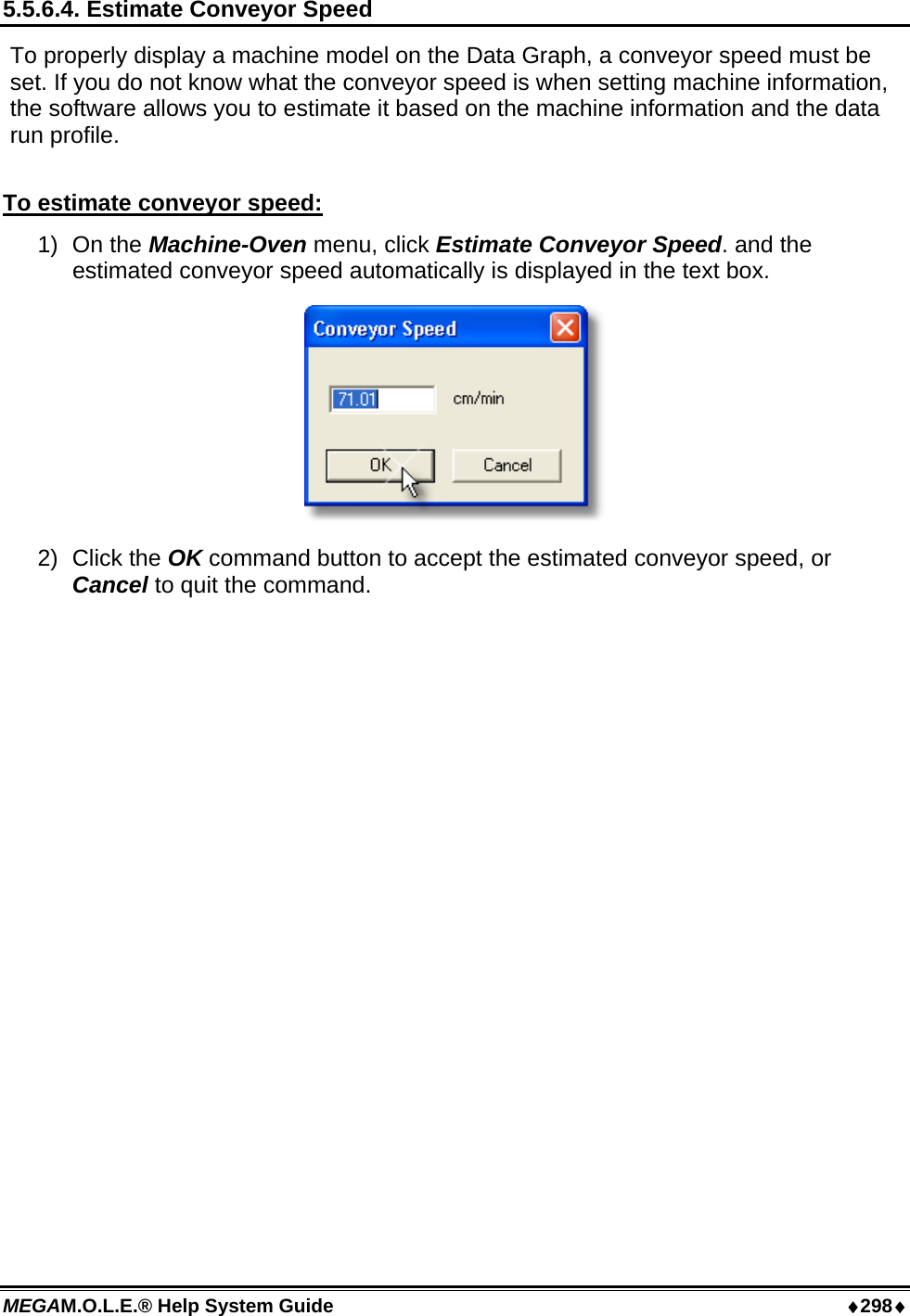 5.5.6.4. Estimate Conveyor Speed

To properly display a machine model on the Data Graph, a conveyor speed must be set. If you do not know what the conveyor speed is when setting machine information, the software allows you to estimate it based on the machine information and the data run profile.

To estimate conveyor speed:

1) On the Machine-Oven menu, click Estimate Conveyor Speed. and the estimated conveyor speed automatically is displayed in the text box.

Conveyor Speed

71.01 cm/min

OK Cancel

2) Click the OK command button to accept the estimated conveyor speed, or Cancel to quit the command.

MEGAM.O.L.E.® Help System Guide ♦298♦