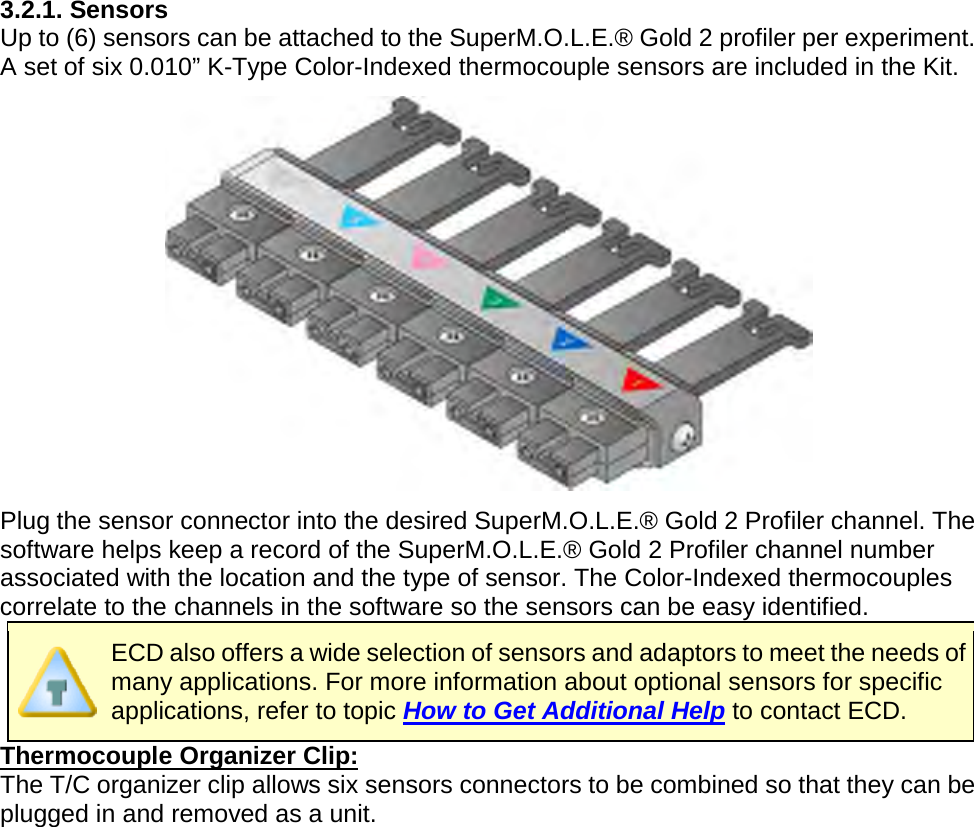 3.2.1. Sensors
Up to (6) sensors can be attached to the SuperM.O.L.E.® Gold 2 profiler per experiment. A set of six 0.010” K-Type Color-Indexed thermocouple sensors are included in the Kit.

Plug the sensor connector into the desired SuperM.O.L.E.® Gold 2 Profiler channel. The software helps keep a record of the SuperM.O.L.E.® Gold 2 Profiler channel number associated with the location and the type of sensor. The Color-Indexed thermocouples correlate to the channels in the software so the sensors can be easy identified.

ECD also offers a wide selection of sensors and adaptors to meet the needs of many applications. For more information about optional sensors for specific applications, refer to topic How to Get Additional Help to contact ECD.

Thermocouple Organizer Clip:
The T/C organizer clip allows six sensors connectors to be combined so that they can be plugged in and removed as a unit.