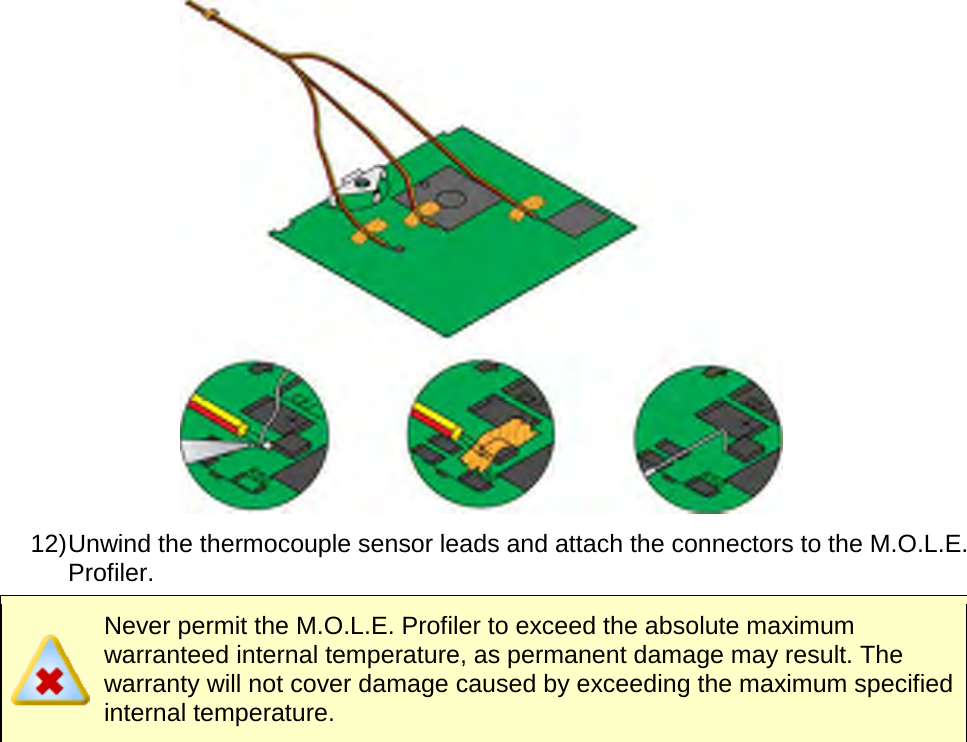 12) Unwind the thermocouple sensor leads and attach the connectors to the M.O.L.E. Profiler.

Never permit the M.O.L.E. Profiler to exceed the absolute maximum warranteed internal temperature, as permanent damage may result. The warranty will not cover damage caused by exceeding the maximum specified internal temperature.