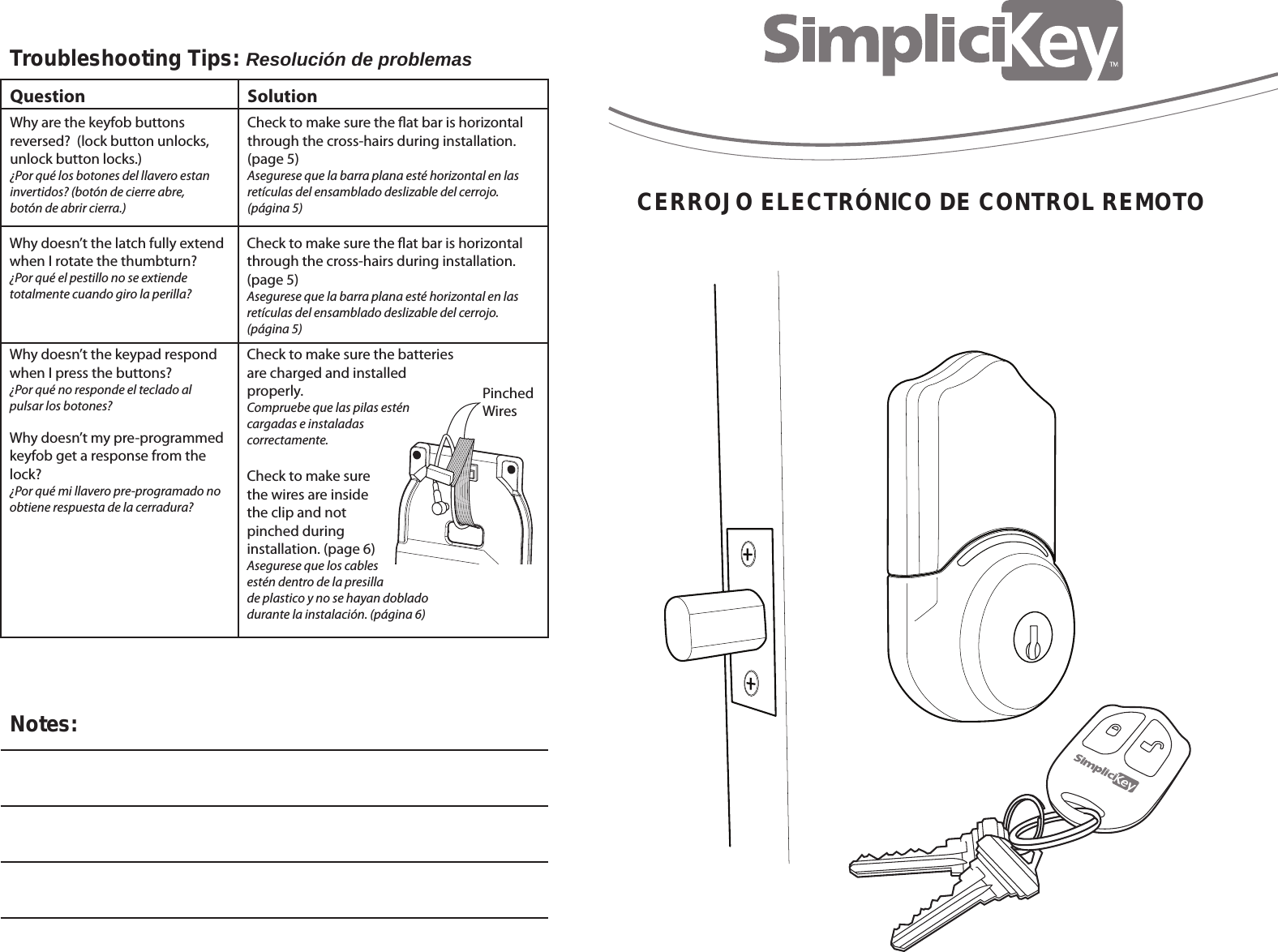 Troubleshooting Tips: Resolución de problemas

| Question | Solution |
|---|---|
| Why are the keyfob buttons reversed? (lock button unlocks, unlock button locks.) ¿Por qué los botones del llavero estan invertidos? (botón de cierre abre, botón de abrir cierra.) | Check to make sure the flat bar is horizontal through the cross-hairs during installation. (page 5) Asegurese que la barra plana esté horizontal en las retículas del ensamblado deslizable del cerrojo. (página 5) |
| Why doesn't the latch fully extend when I rotate the thumbturn? ¿Por qué el pestillo no se extiende totalmente cuando giro la perilla? | Check to make sure the flat bar is horizontal through the cross-hairs during installation. (page 5) Asegurese que la barra plana esté horizontal en las retículas del ensamblado deslizable del cerrojo. (página 5) |
| Why doesn't the keypad respond when I press the buttons? ¿Por qué no responde el teclado al pulsar los botones? Why doesn't my pre-programmed keyfob get a response from the lock? ¿Por qué mi llavero pre-programado no obtiene respuesta de la cerradura? | Check to make sure the batteries are charged and installed properly. Compruebe que las pilas estén cargadas e instaladas correctamente. Check to make sure the wires are inside the clip and not pinched during installation. (page 6) Asegurese que los cables estén dentro de la presilla de plastico y no se hayan doblado durante la instalación. (página 6) Pinched Wires |

Notes:

SimpliciKey™

CERROJO ELECTRÓNICO DE CONTROL REMOTO

SimpliciKey