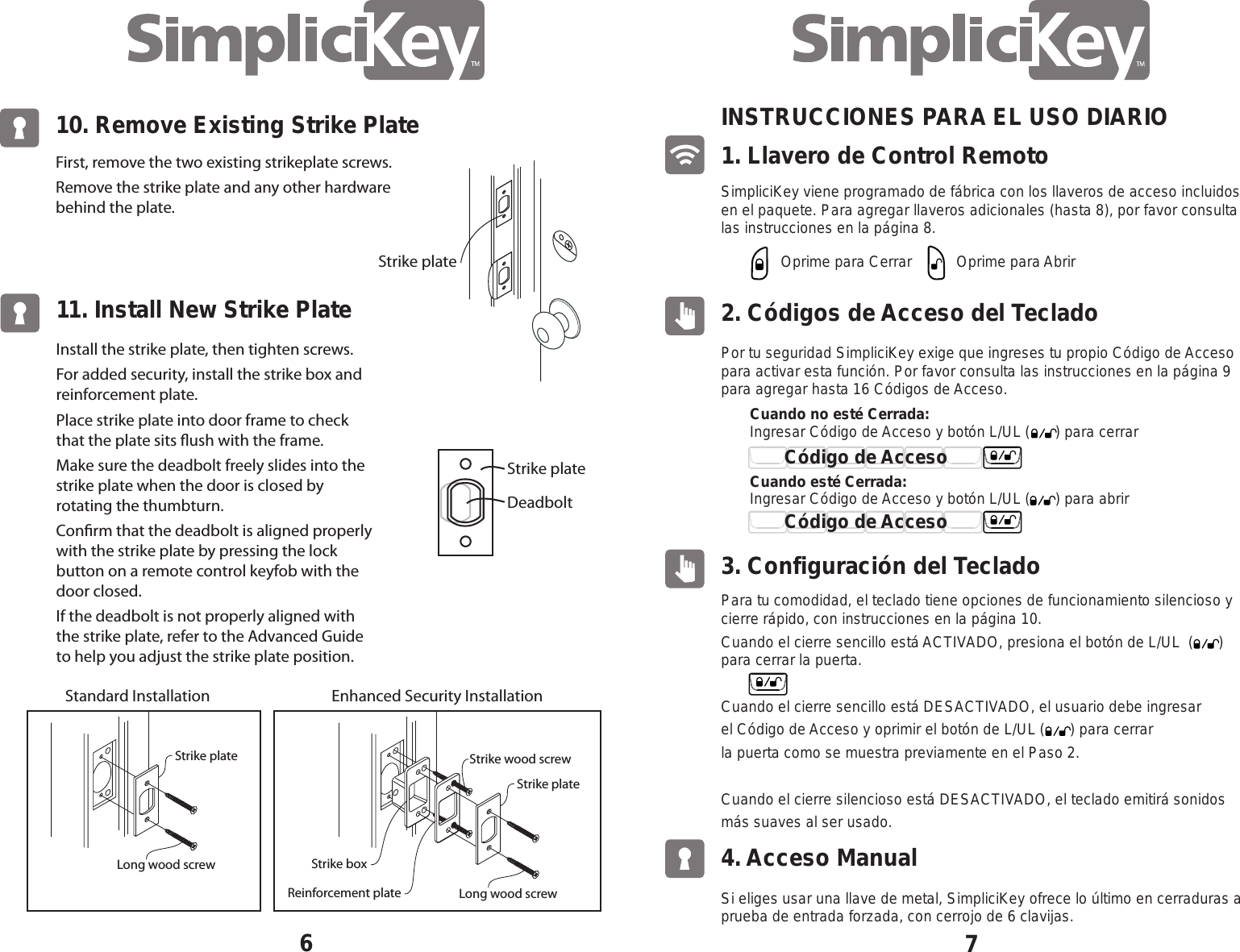 SimpliciKey™

10. Remove Existing Strike Plate

First, remove the two existing strikeplate screws.

Remove the strike plate and any other hardware behind the plate.

Strike plate

11. Install New Strike Plate

Install the strike plate, then tighten screws.

For added security, install the strike box and reinforcement plate.

Place strike plate into door frame to check that the plate sits flush with the frame.

Make sure the deadbolt freely slides into the strike plate when the door is closed by rotating the thumbturn.

Confirm that the deadbolt is aligned properly with the strike plate by pressing the lock button on a remote control keyfob with the door closed.

If the deadbolt is not properly aligned with the strike plate, refer to the Advanced Guide to help you adjust the strike plate position.

Strike plate
Deadbolt

Standard Installation

Strike plate
Long wood screw

Enhanced Security Installation

Strike wood screw
Strike plate
Strike box
Reinforcement plate
Long wood screw

6

SimpliciKey™

INSTRUCCIONES PARA EL USO DIARIO

1. Llavero de Control Remoto

SimpliciKey viene programado de fábrica con los llaveros de acceso incluidos en el paquete. Para agregar llaveros adicionales (hasta 8), por favor consulta las instrucciones en la página 8.

Oprime para Cerrar    Oprime para Abrir

2. Códigos de Acceso del Teclado

Por tu seguridad SimpliciKey exige que ingreses tu propio Código de Acceso para activar esta función. Por favor consulta las instrucciones en la página 9 para agregar hasta 16 Códigos de Acceso.

Cuando no esté Cerrada:
Ingresar Código de Acceso y botón L/UL ( ) para cerrar
Código de Acceso

Cuando esté Cerrada:
Ingresar Código de Acceso y botón L/UL ( ) para abrir
Código de Acceso

3. Configuración del Teclado

Para tu comodidad, el teclado tiene opciones de funcionamiento silencioso y cierre rápido, con instrucciones en la página 10.

Cuando el cierre sencillo está ACTIVADO, presiona el botón de L/UL ( ) para cerrar la puerta.

Cuando el cierre sencillo está DESACTIVADO, el usuario debe ingresar el Código de Acceso y oprimir el botón de L/UL ( ) para cerrar la puerta como se muestra previamente en el Paso 2.

Cuando el cierre silencioso está DESACTIVADO, el teclado emitirá sonidos más suaves al ser usado.

4. Acceso Manual

Si eliges usar una llave de metal, SimpliciKey ofrece lo último en cerraduras a prueba de entrada forzada, con cerrojo de 6 clavijas.

7