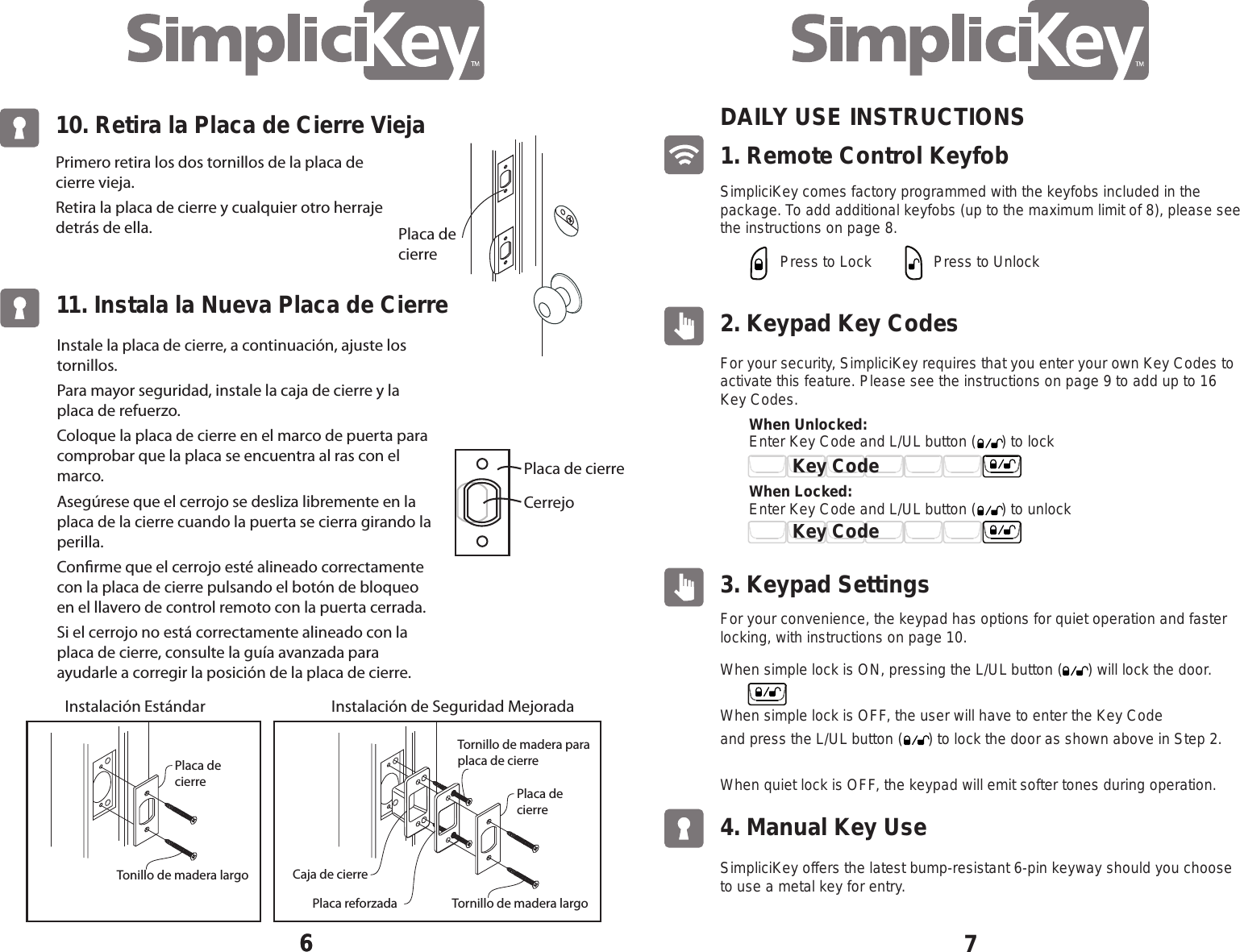 SimpliciKey™

10. Retira la Placa de Cierre Vieja

Primero retira los dos tornillos de la placa de cierre vieja.

Retira la placa de cierre y cualquier otro herraje detrás de ella.

Placa de cierre

11. Instala la Nueva Placa de Cierre

Instale la placa de cierre, a continuación, ajuste los tornillos.

Para mayor seguridad, instale la caja de cierre y la placa de refuerzo.

Coloque la placa de cierre en el marco de puerta para comprobar que la placa se encuentra al ras con el marco.

Asegúrese que el cerrojo se desliza libremente en la placa de la cierre cuando la puerta se cierra girando la perilla.

Confirme que el cerrojo esté alineado correctamente con la placa de cierre pulsando el botón de bloqueo en el llavero de control remoto con la puerta cerrada.

Si el cerrojo no está correctamente alineado con la placa de cierre, consulte la guía avanzada para ayudarle a corregir la posición de la placa de cierre.

Placa de cierre
Cerrejo

Instalación Estándar

Placa de cierre
Tonillo de madera largo

Instalación de Seguridad Mejorada

Tornillo de madera para placa de cierre
Placa de cierre
Caja de cierre
Placa reforzada
Tornillo de madera largo

6

SimpliciKey™

DAILY USE INSTRUCTIONS

1. Remote Control Keyfob

SimpliciKey comes factory programmed with the keyfobs included in the package. To add additional keyfobs (up to the maximum limit of 8), please see the instructions on page 8.

Press to Lock Press to Unlock

2. Keypad Key Codes

For your security, SimpliciKey requires that you enter your own Key Codes to activate this feature. Please see the instructions on page 9 to add up to 16 Key Codes.

When Unlocked:
Enter Key Code and L/UL button ( ) to lock

Key Code

When Locked:
Enter Key Code and L/UL button ( ) to unlock

Key Code

3. Keypad Settings

For your convenience, the keypad has options for quiet operation and faster locking, with instructions on page 10.

When simple lock is ON, pressing the L/UL button ( ) will lock the door.

When simple lock is OFF, the user will have to enter the Key Code and press the L/UL button ( ) to lock the door as shown above in Step 2.

When quiet lock is OFF, the keypad will emit softer tones during operation.

4. Manual Key Use

SimpliciKey offers the latest bump-resistant 6-pin keyway should you choose to use a metal key for entry.

7