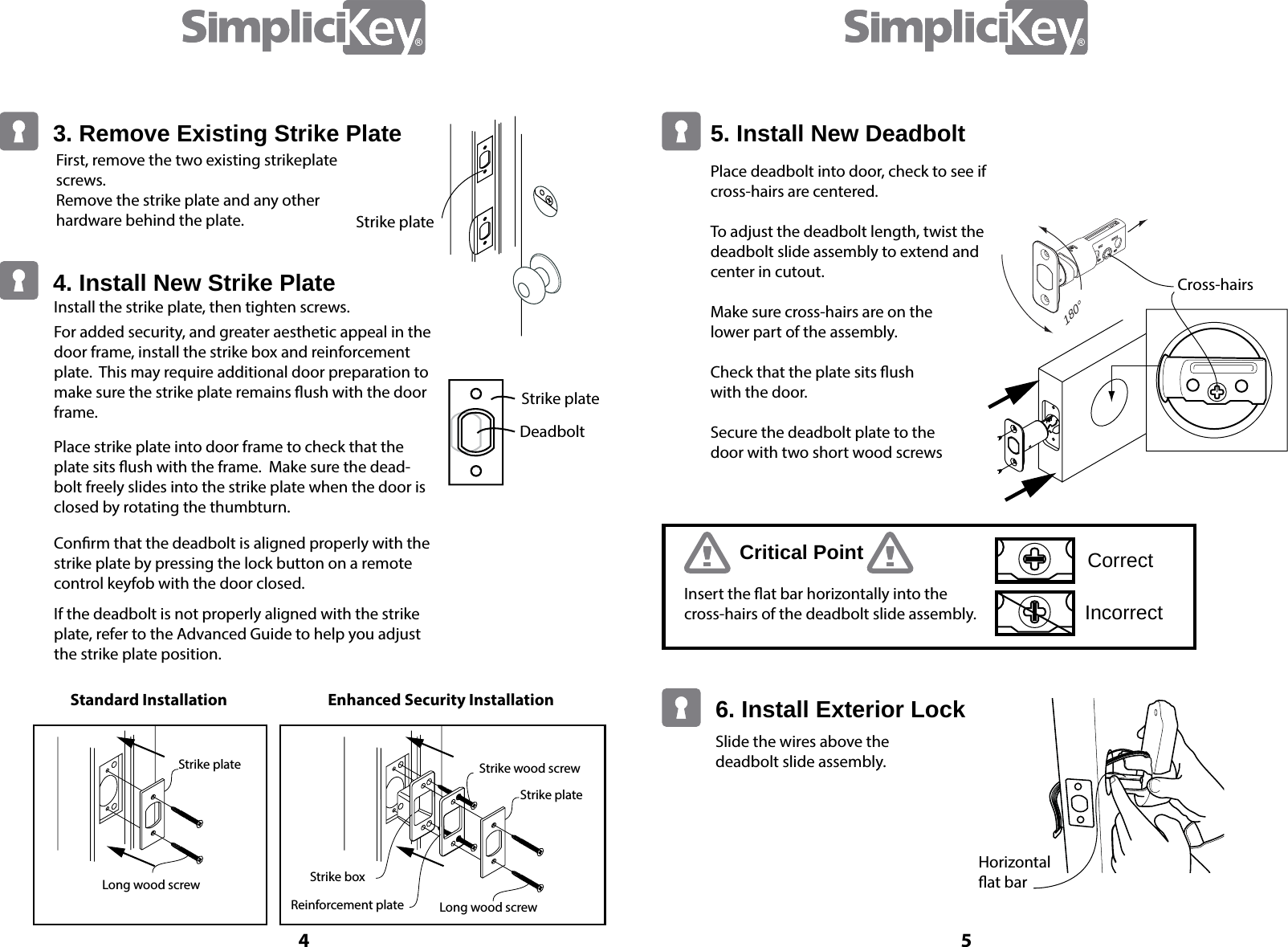 SimpliciKey®

3. Remove Existing Strike Plate

First, remove the two existing strikeplate screws.
Remove the strike plate and any other hardware behind the plate.

Strike plate

4. Install New Strike Plate

Install the strike plate, then tighten screws.

For added security, and greater aesthetic appeal in the door frame, install the strike box and reinforcement plate. This may require additional door preparation to make sure the strike plate remains flush with the door frame.

Place strike plate into door frame to check that the plate sits flush with the frame. Make sure the deadbolt freely slides into the strike plate when the door is closed by rotating the thumbturn.

Confirm that the deadbolt is aligned properly with the strike plate by pressing the lock button on a remote control keyfob with the door closed.

If the deadbolt is not properly aligned with the strike plate, refer to the Advanced Guide to help you adjust the strike plate position.

Strike plate
Deadbolt

Standard Installation

Strike plate
Long wood screw

Enhanced Security Installation

Strike wood screw
Strike plate
Strike box
Reinforcement plate
Long wood screw

4

SimpliciKey®

5. Install New Deadbolt

Place deadbolt into door, check to see if cross-hairs are centered.

To adjust the deadbolt length, twist the deadbolt slide assembly to extend and center in cutout.

Make sure cross-hairs are on the lower part of the assembly.

Check that the plate sits flush with the door.

Secure the deadbolt plate to the door with two short wood screws

180°
Cross-hairs

Critical Point

Insert the flat bar horizontally into the cross-hairs of the deadbolt slide assembly.

Correct
Incorrect

6. Install Exterior Lock

Slide the wires above the deadbolt slide assembly.

Horizontal flat bar

5