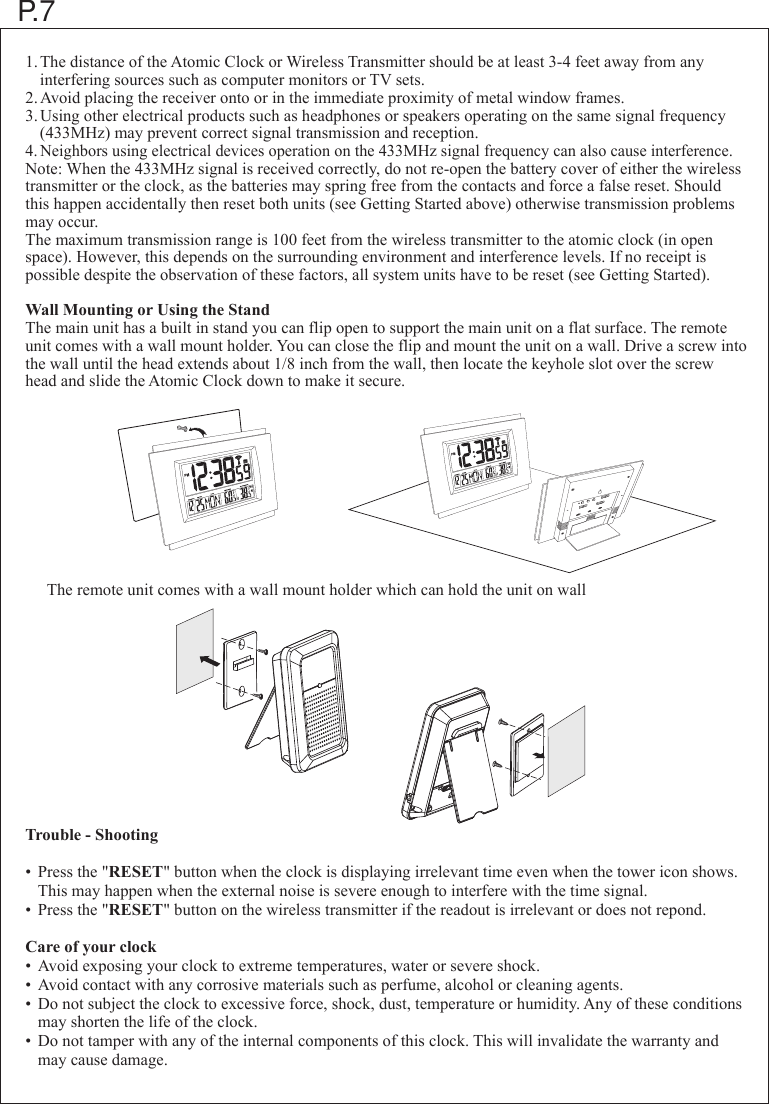 P.7

1. The distance of the Atomic Clock or Wireless Transmitter should be at least 3-4 feet away from any interfering sources such as computer monitors or TV sets.
2. Avoid placing the receiver onto or in the immediate proximity of metal window frames.
3. Using other electrical products such as headphones or speakers operating on the same signal frequency (433MHz) may prevent correct signal transmission and reception.
4. Neighbors using electrical devices operation on the 433MHz signal frequency can also cause interference.
Note: When the 433MHz signal is received correctly, do not re-open the battery cover of either the wireless transmitter or the clock, as the batteries may spring free from the contacts and force a false reset. Should this happen accidentally then reset both units (see Getting Started above) otherwise transmission problems may occur.
The maximum transmission range is 100 feet from the wireless transmitter to the atomic clock (in open space). However, this depends on the surrounding environment and interference levels. If no receipt is possible despite the observation of these factors, all system units have to be reset (see Getting Started).

Wall Mounting or Using the Stand
The main unit has a built in stand you can flip open to support the main unit on a flat surface. The remote unit comes with a wall mount holder. You can close the flip and mount the unit on a wall. Drive a screw into the wall until the head extends about 1/8 inch from the wall, then locate the keyhole slot over the screw head and slide the Atomic Clock down to make it secure.

12:38 59

12:38 59

The remote unit comes with a wall mount holder which can hold the unit on wall

Trouble - Shooting

• Press the "RESET" button when the clock is displaying irrelevant time even when the tower icon shows. This may happen when the external noise is severe enough to interfere with the time signal.
• Press the "RESET" button on the wireless transmitter if the readout is irrelevant or does not repond.

Care of your clock
• Avoid exposing your clock to extreme temperatures, water or severe shock.
• Avoid contact with any corrosive materials such as perfume, alcohol or cleaning agents.
• Do not subject the clock to excessive force, shock, dust, temperature or humidity. Any of these conditions may shorten the life of the clock.
• Do not tamper with any of the internal components of this clock. This will invalidate the warranty and may cause damage.