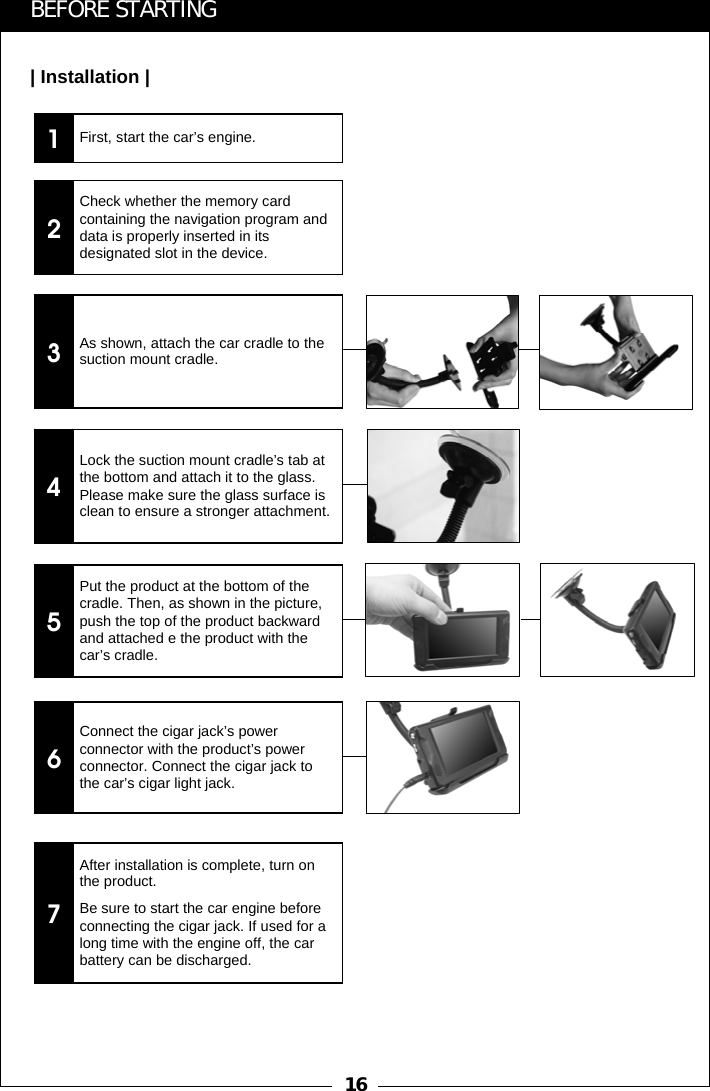 BEFORE STARTING

| Installation |

1 First, start the car's engine.

2 Check whether the memory card containing the navigation program and data is properly inserted in its designated slot in the device.

3 As shown, attach the car cradle to the suction mount cradle.

4 Lock the suction mount cradle's tab at the bottom and attach it to the glass. Please make sure the glass surface is clean to ensure a stronger attachment.

5 Put the product at the bottom of the cradle. Then, as shown in the picture, push the top of the product backward and attached e the product with the car's cradle.

6 Connect the cigar jack's power connector with the product's power connector. Connect the cigar jack to the car's cigar light jack.

7 After installation is complete, turn on the product.

Be sure to start the car engine before connecting the cigar jack. If used for a long time with the engine off, the car battery can be discharged.

16