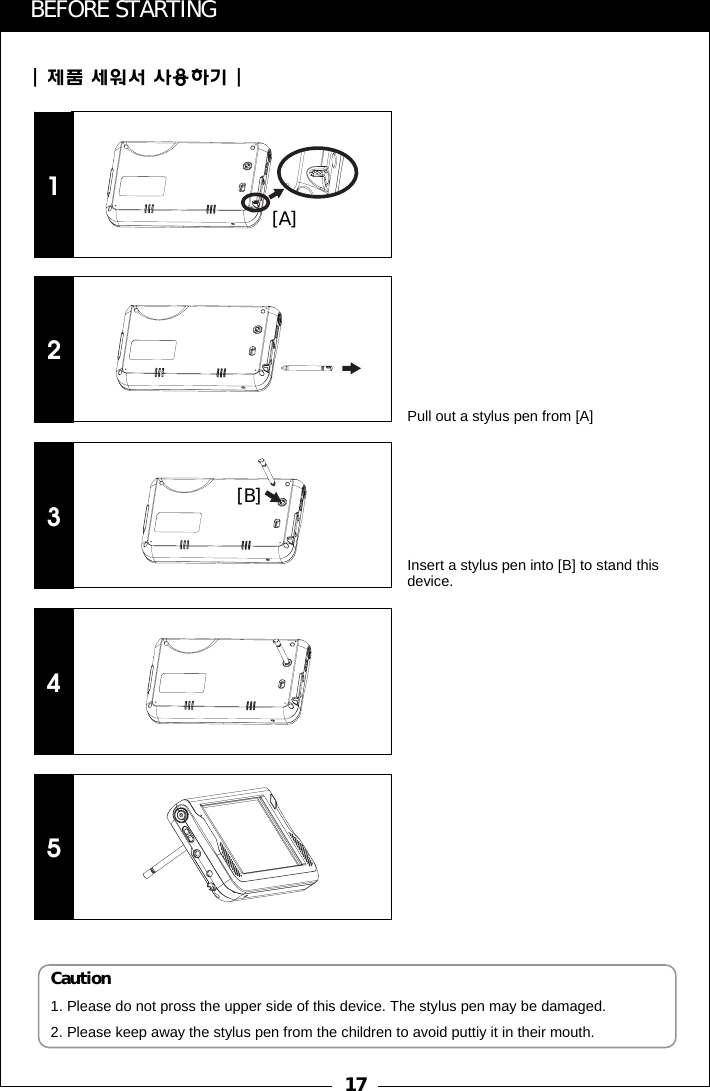 BEFORE STARTING

| 제품 세워서 사용하기 |

1

[A]

2

Pull out a stylus pen from [A]

3

[B]

Insert a stylus pen into [B] to stand this device.

4

5

Caution

1. Please do not pross the upper side of this device. The stylus pen may be damaged.

2. Please keep away the stylus pen from the children to avoid puttiy it in their mouth.

17