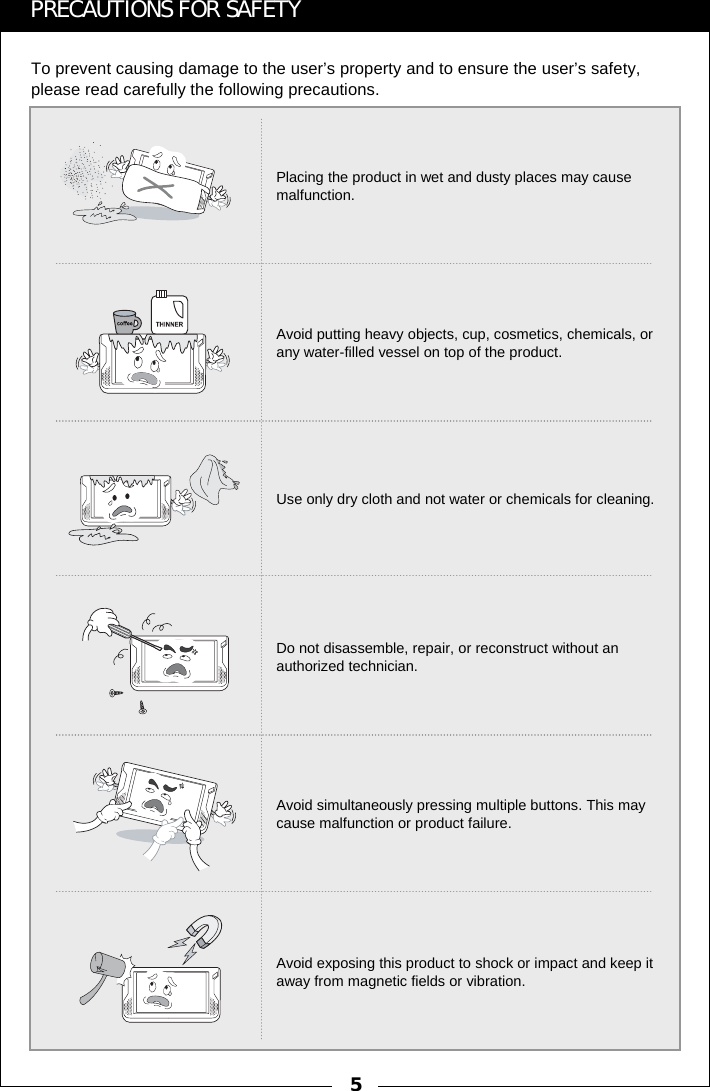 PRECAUTIONS FOR SAFETY

To prevent causing damage to the user's property and to ensure the user's safety, please read carefully the following precautions.

Placing the product in wet and dusty places may cause malfunction.

coffee THINNER

Avoid putting heavy objects, cup, cosmetics, chemicals, or any water-filled vessel on top of the product.

Use only dry cloth and not water or chemicals for cleaning.

Do not disassemble, repair, or reconstruct without an authorized technician.

Avoid simultaneously pressing multiple buttons. This may cause malfunction or product failure.

Avoid exposing this product to shock or impact and keep it away from magnetic fields or vibration.

5