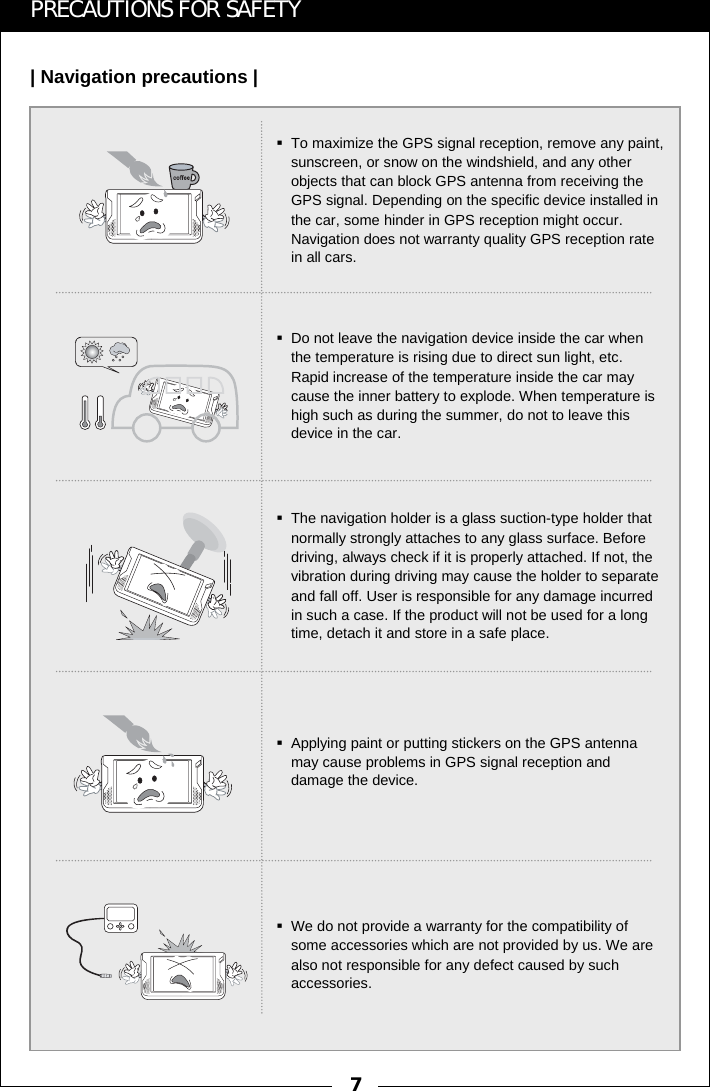 PRECAUTIONS FOR SAFETY

| Navigation precautions |

coffee

▪ To maximize the GPS signal reception, remove any paint, sunscreen, or snow on the windshield, and any other objects that can block GPS antenna from receiving the GPS signal. Depending on the specific device installed in the car, some hinder in GPS reception might occur. Navigation does not warranty quality GPS reception rate in all cars.

▪ Do not leave the navigation device inside the car when the temperature is rising due to direct sun light, etc. Rapid increase of the temperature inside the car may cause the inner battery to explode. When temperature is high such as during the summer, do not to leave this device in the car.

▪ The navigation holder is a glass suction-type holder that normally strongly attaches to any glass surface. Before driving, always check if it is properly attached. If not, the vibration during driving may cause the holder to separate and fall off. User is responsible for any damage incurred in such a case. If the product will not be used for a long time, detach it and store in a safe place.

▪ Applying paint or putting stickers on the GPS antenna may cause problems in GPS signal reception and damage the device.

▪ We do not provide a warranty for the compatibility of some accessories which are not provided by us. We are also not responsible for any defect caused by such accessories.

7