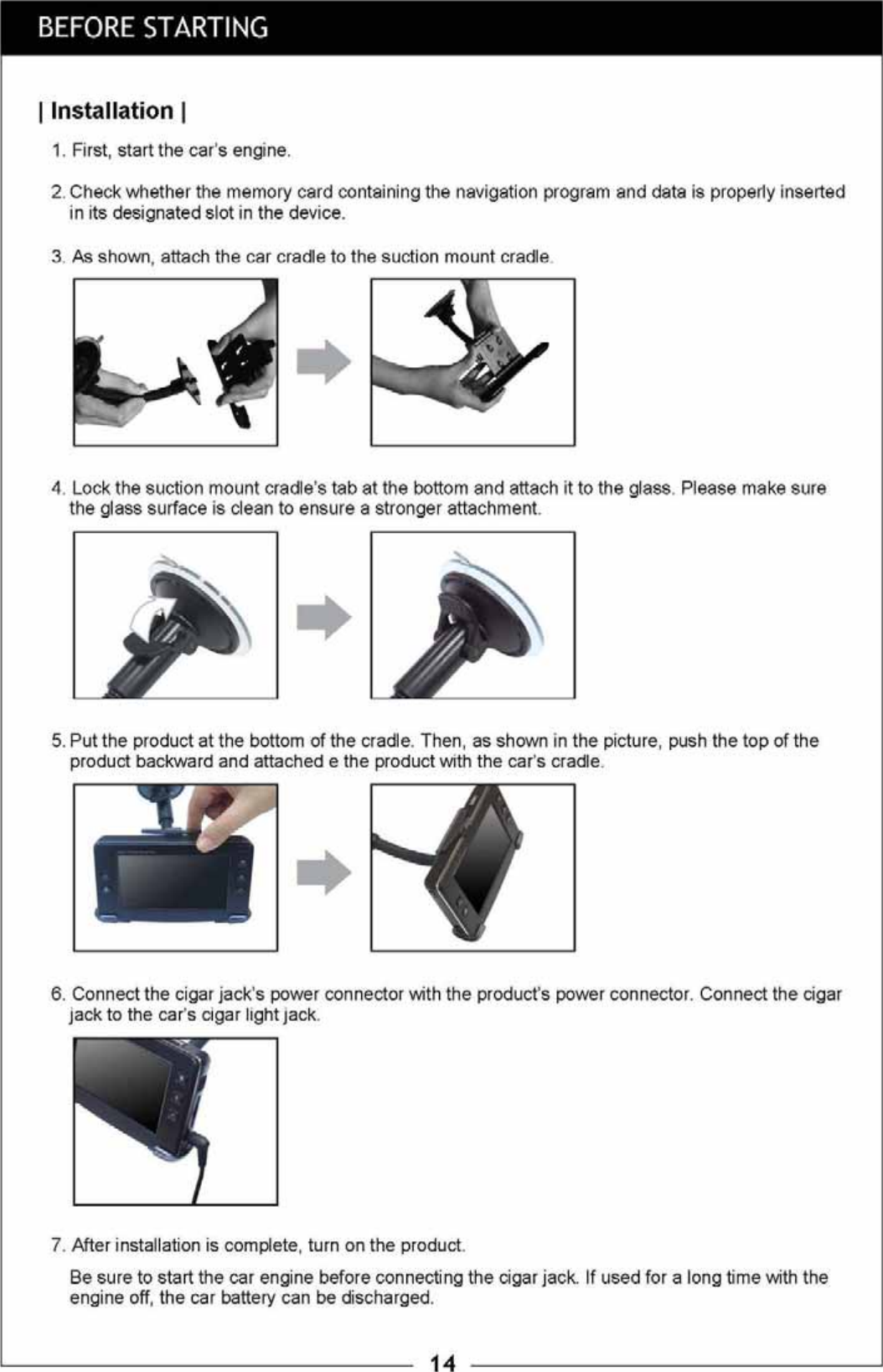 BEFORE STARTING

| Installation |

1. First, start the car's engine.

2. Check whether the memory card containing the navigation program and data is properly inserted in its designated slot in the device.

3. As shown, attach the car cradle to the suction mount cradle.

4. Lock the suction mount cradle's tab at the bottom and attach it to the glass. Please make sure the glass surface is clean to ensure a stronger attachment.

5. Put the product at the bottom of the cradle. Then, as shown in the picture, push the top of the product backward and attached e the product with the car's cradle.

6. Connect the cigar jack's power connector with the product's power connector. Connect the cigar jack to the car's cigar light jack.

7. After installation is complete, turn on the product.

Be sure to start the car engine before connecting the cigar jack. If used for a long time with the engine off, the car battery can be discharged.

14