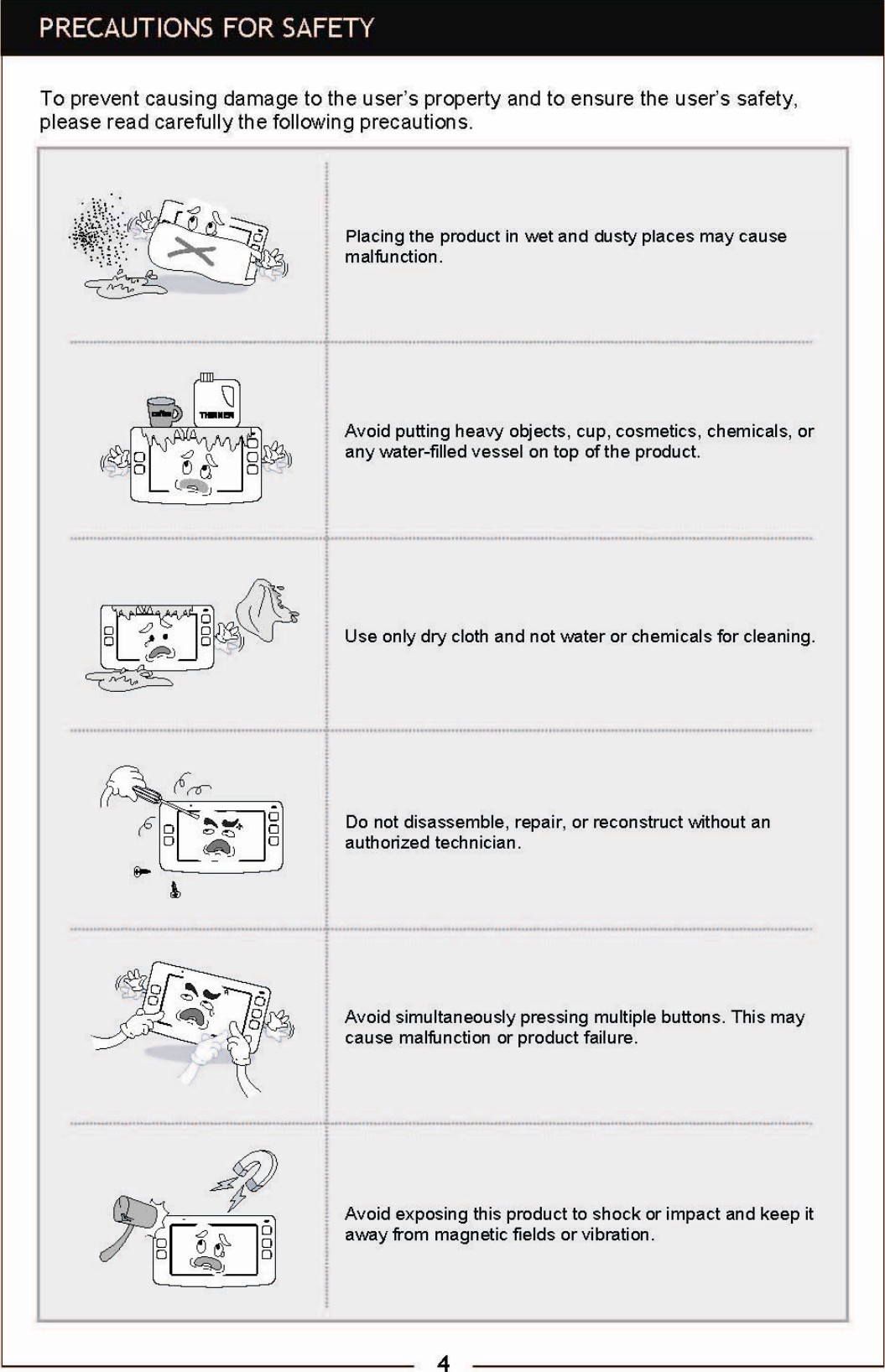 PRECAUTIONS FOR SAFETY

To prevent causing damage to the user's property and to ensure the user's safety, please read carefully the following precautions.

Placing the product in wet and dusty places may cause malfunction.

coffee THINNER

Avoid putting heavy objects, cup, cosmetics, chemicals, or any water-filled vessel on top of the product.

Use only dry cloth and not water or chemicals for cleaning.

Do not disassemble, repair, or reconstruct without an authorized technician.

Avoid simultaneously pressing multiple buttons. This may cause malfunction or product failure.

Avoid exposing this product to shock or impact and keep it away from magnetic fields or vibration.

4