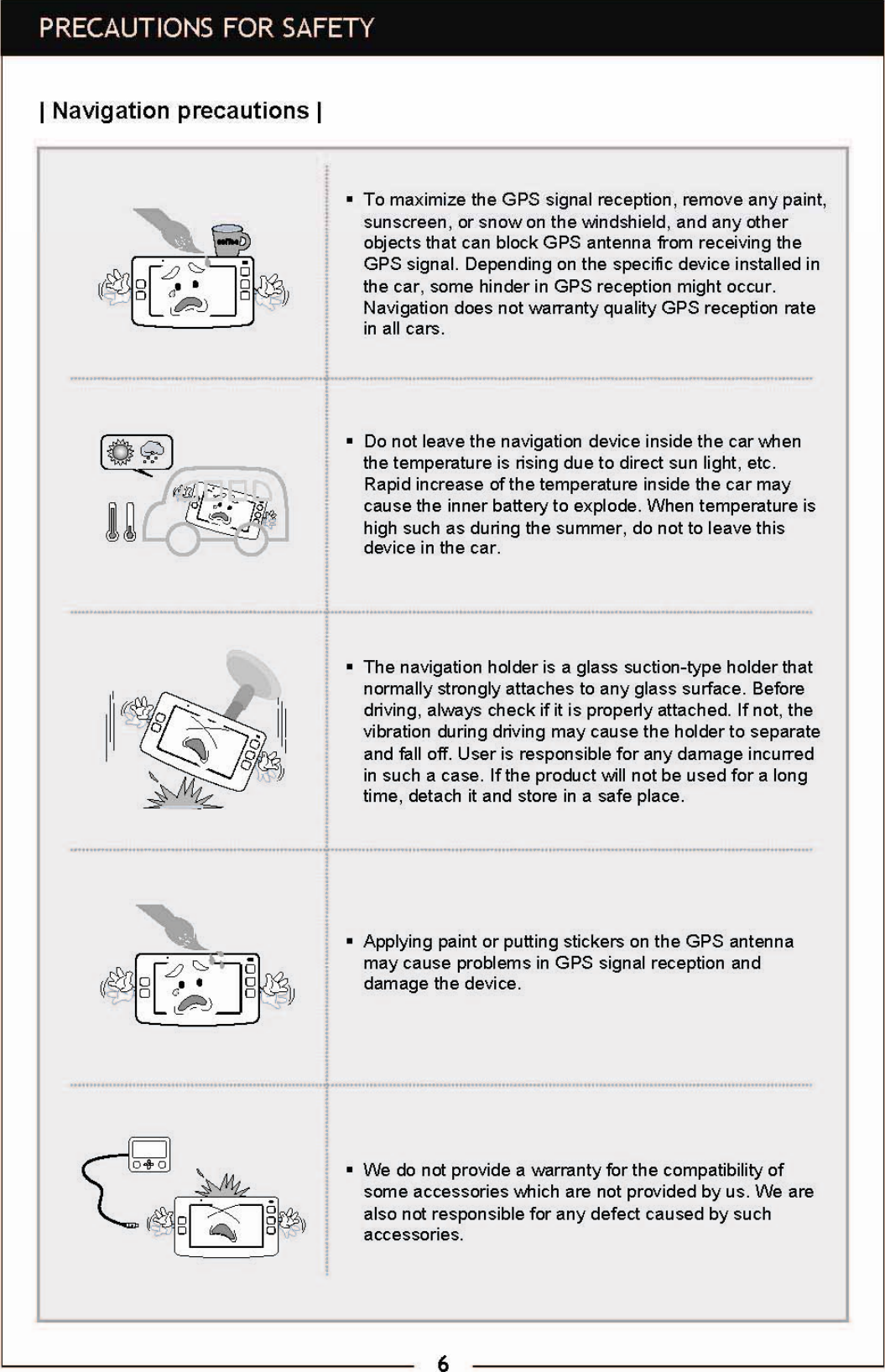 PRECAUTIONS FOR SAFETY

| Navigation precautions |

coffee

▪ To maximize the GPS signal reception, remove any paint, sunscreen, or snow on the windshield, and any other objects that can block GPS antenna from receiving the GPS signal. Depending on the specific device installed in the car, some hinder in GPS reception might occur. Navigation does not warranty quality GPS reception rate in all cars.

▪ Do not leave the navigation device inside the car when the temperature is rising due to direct sun light, etc. Rapid increase of the temperature inside the car may cause the inner battery to explode. When temperature is high such as during the summer, do not to leave this device in the car.

▪ The navigation holder is a glass suction-type holder that normally strongly attaches to any glass surface. Before driving, always check if it is properly attached. If not, the vibration during driving may cause the holder to separate and fall off. User is responsible for any damage incurred in such a case. If the product will not be used for a long time, detach it and store in a safe place.

▪ Applying paint or putting stickers on the GPS antenna may cause problems in GPS signal reception and damage the device.

▪ We do not provide a warranty for the compatibility of some accessories which are not provided by us. We are also not responsible for any defect caused by such accessories.

6