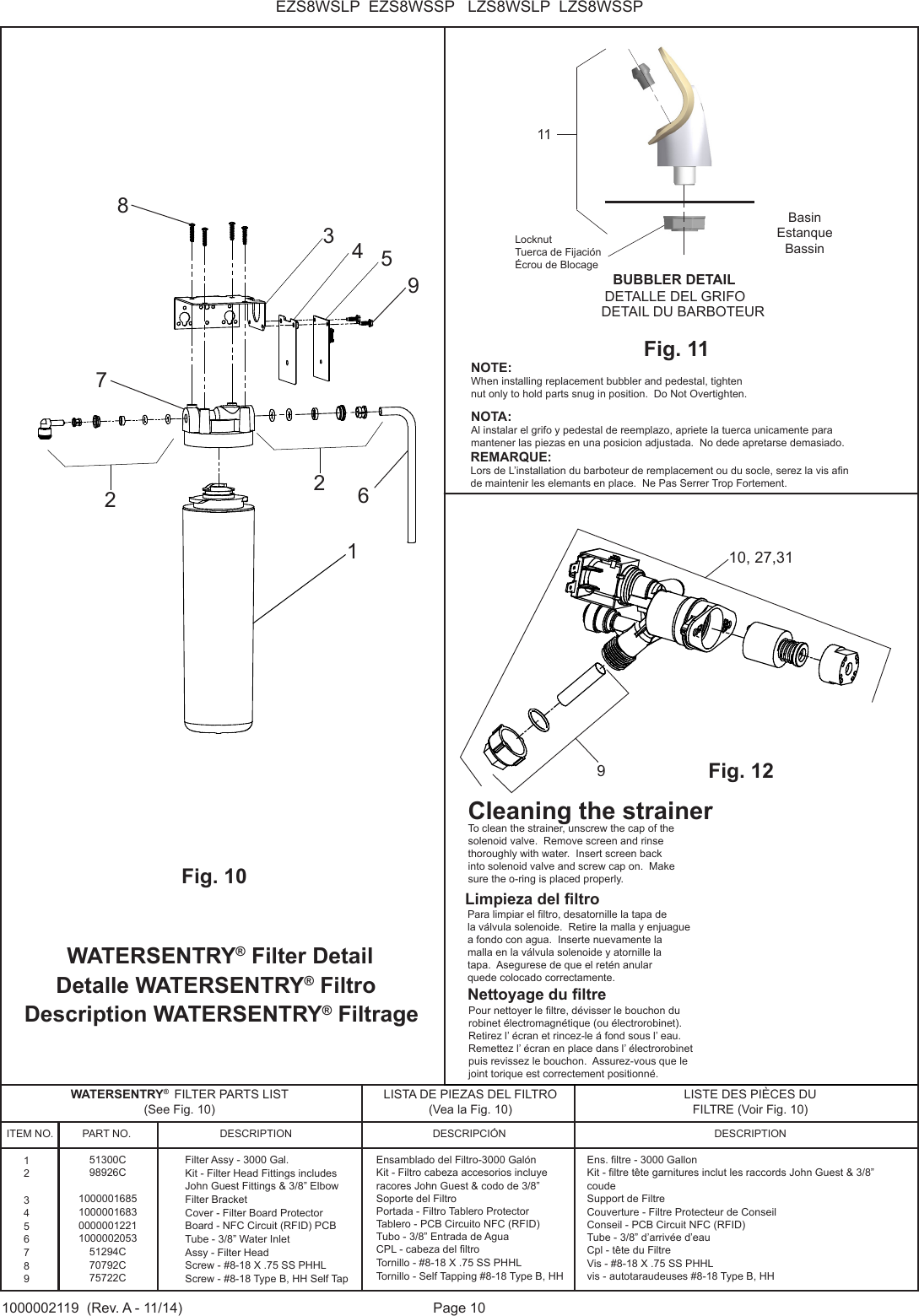 EZS8WSLP EZS8WSSP LZS8WSLP LZS8WSSP

8
3
4
5
9
7
2
2
6
1

Fig. 10

WATERSENTRY® Filter Detail
Detalle WATERSENTRY® Filtro
Description WATERSENTRY® Filtrage

11
Locknut
Tuerca de Fijación
Écrou de Blocage
Basin
Estanque
Bassin

BUBBLER DETAIL
DETALLE DEL GRIFO
DETAIL DU BARBOTEUR

Fig. 11

NOTE:
When installing replacement bubbler and pedestal, tighten nut only to hold parts snug in position. Do Not Overtighten.

NOTA:
Al instalar el grifo y pedestal de reemplazo, apriete la tuerca unicamente para mantener las piezas en una posicion adjustada. No dede apretarse demasiado.

REMARQUE:
Lors de L'installation du barboteur de remplacement ou du socle, serez la vis afin de maintenir les elemants en place. Ne Pas Serrer Trop Fortement.

10, 27,31
9
Fig. 12

Cleaning the strainer
To clean the strainer, unscrew the cap of the solenoid valve. Remove screen and rinse thoroughly with water. Insert screen back into solenoid valve and screw cap on. Make sure the o-ring is placed properly.

Limpieza del filtro
Para limpiar el filtro, desatornille la tapa de la válvula solenoide. Retire la malla y enjuague a fondo con agua. Inserte nuevamente la malla en la válvula solenoide y atornille la tapa. Asegurese de que el retén anular quede colocado correctamente.

Nettoyage du filtre
Pour nettoyer le filtre, dévisser le bouchon du robinet électromagnétique (ou électrorobinet). Retirez l' écran et rincez-le á fond sous l' eau. Remettez l' écran en place dans l' électrorobinet puis revissez le bouchon. Assurez-vous que le joint torique est correctement positionné.

| WATERSENTRY® FILTER PARTS LIST (See Fig. 10) | | | LISTA DE PIEZAS DEL FILTRO (Vea la Fig. 10) | LISTE DES PIÈCES DU FILTRE (Voir Fig. 10) |
|---|---|---|---|---|
| ITEM NO. | PART NO. | DESCRIPTION | DESCRIPCIÓN | DESCRIPTION |
| 1 | 51300C | Filter Assy - 3000 Gal. | Ensamblado del Filtro-3000 Galón | Ens. filtre - 3000 Gallon |
| 2 | 98926C | Kit - Filter Head Fittings includes John Guest Fittings & 3/8" Elbow | Kit - Filtro cabeza accesorios incluye racores John Guest & codo de 3/8" | Kit - filtre tête garnitures inclut les raccords John Guest & 3/8" coude |
| 3 | 1000001685 | Filter Bracket | Soporte del Filtro | Support de Filtre |
| 4 | 1000001683 | Cover - Filter Board Protector | Portada - Filtro Tablero Protector | Couverture - Filtre Protecteur de Conseil |
| 5 | 0000001221 | Board - NFC Circuit (RFID) PCB | Tablero - PCB Circuito NFC (RFID) | Conseil - PCB Circuit NFC (RFID) |
| 6 | 1000002053 | Tube - 3/8" Water Inlet | Tubo - 3/8" Entrada de Agua | Tube - 3/8" d'arrivée d'eau |
| 7 | 51294C | Assy - Filter Head | CPL - cabeza del filtro | Cpl - tête du Filtre |
| 8 | 70792C | Screw - #8-18 X .75 SS PHHL | Tornillo - #8-18 X .75 SS PHHL | Vis - #8-18 X .75 SS PHHL |
| 9 | 75722C | Screw - #8-18 Type B, HH Self Tap | Tornillo - Self Tapping #8-18 Type B, HH | vis - autotaraudeuses #8-18 Type B, HH |

1000002119 (Rev. A - 11/14) Page 10