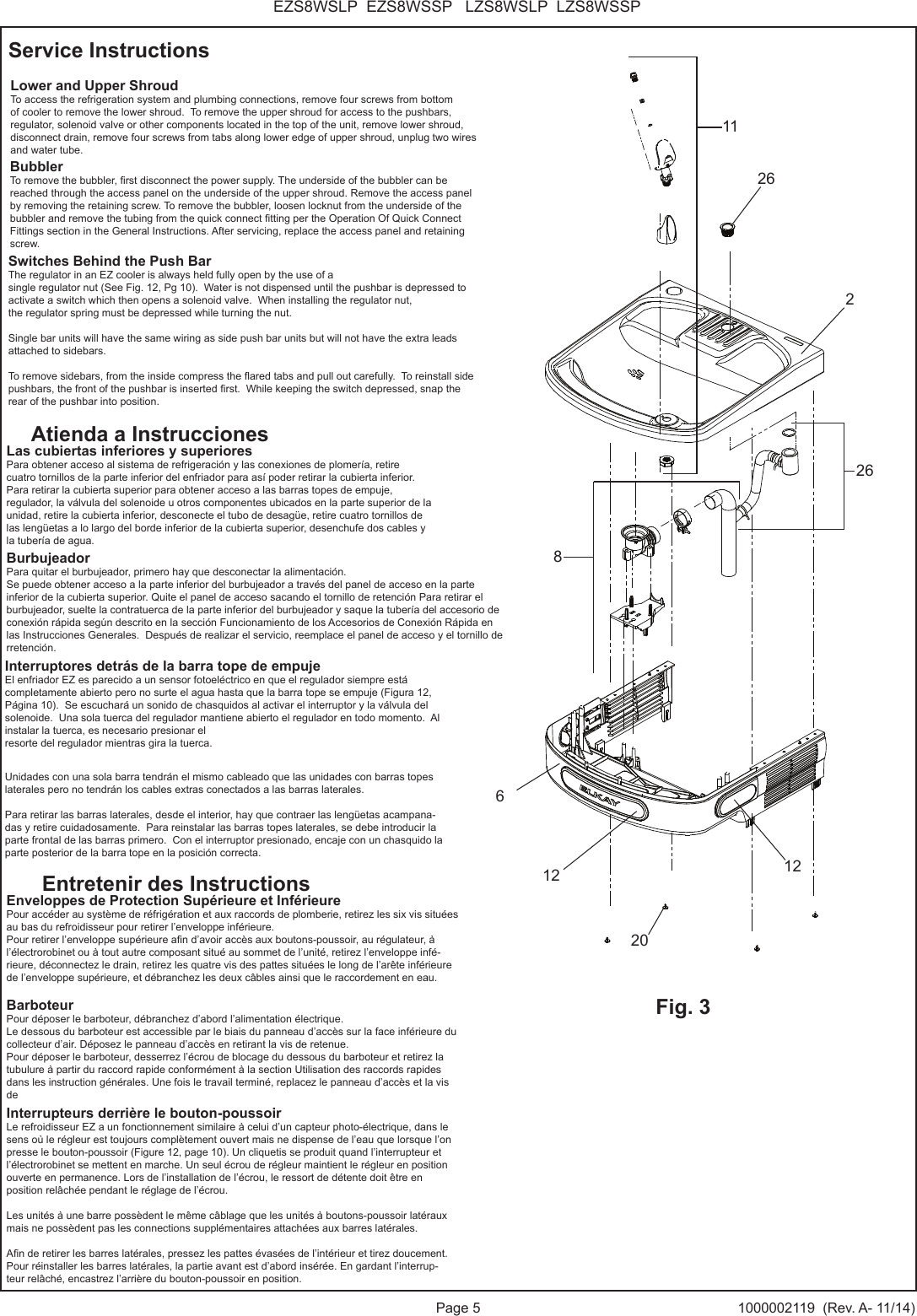 EZS8WSLP EZS8WSSP LZS8WSLP LZS8WSSP

Service Instructions

Lower and Upper Shroud
To access the refrigeration system and plumbing connections, remove four screws from bottom of cooler to remove the lower shroud. To remove the upper shroud for access to the pushbars, regulator, solenoid valve or other components located in the top of the unit, remove lower shroud, disconnect drain, remove four screws from tabs along lower edge of upper shroud, unplug two wires and water tube.

Bubbler
To remove the bubbler, first disconnect the power supply. The underside of the bubbler can be reached through the access panel on the underside of the upper shroud. Remove the access panel by removing the retaining screw. To remove the bubbler, loosen locknut from the underside of the bubbler and remove the tubing from the quick connect fitting per the Operation Of Quick Connect Fittings section in the General Instructions. After servicing, replace the access panel and retaining screw.

Switches Behind the Push Bar
The regulator in an EZ cooler is always held fully open by the use of a single regulator nut (See Fig. 12, Pg 10). Water is not dispensed until the pushbar is depressed to activate a switch which then opens a solenoid valve. When installing the regulator nut, the regulator spring must be depressed while turning the nut.

Single bar units will have the same wiring as side push bar units but will not have the extra leads attached to sidebars.

To remove sidebars, from the inside compress the flared tabs and pull out carefully. To reinstall side pushbars, the front of the pushbar is inserted first. While keeping the switch depressed, snap the rear of the pushbar into position.

Atienda a Instrucciones

Las cubiertas inferiores y superiores
Para obtener acceso al sistema de refrigeración y las conexiones de plomería, retire cuatro tornillos de la parte inferior del enfriador para así poder retirar la cubierta inferior. Para retirar la cubierta superior para obtener acceso a las barras topes de empuje, regulador, la válvula del solenoide u otros componentes ubicados en la parte superior de la unidad, retire la cubierta inferior, desconecte el tubo de desagüe, retire cuatro tornillos de las lengüetas a lo largo del borde inferior de la cubierta superior, desenchufe dos cables y la tubería de agua.

Burbujeador
Para quitar el burbujeador, primero hay que desconectar la alimentación.
Se puede obtener acceso a la parte inferior del burbujeador a través del panel de acceso en la parte inferior de la cubierta superior. Quite el panel de acceso sacando el tornillo de retención Para retirar el burbujeador, suelte la contratuerca de la parte inferior del burbujeador y saque la tubería del accesorio de conexión rápida según descrito en la sección Funcionamiento de los Accesorios de Conexión Rápida en las Instrucciones Generales. Después de realizar el servicio, reemplace el panel de acceso y el tornillo de rretención.

Interruptores detrás de la barra tope de empuje
El enfriador EZ es parecido a un sensor fotoeléctrico en que el regulador siempre está completamente abierto pero no surte el agua hasta que la barra tope se empuje (Figura 12, Página 10). Se escuchará un sonido de chasquidos al activar el interruptor y la válvula del solenoide. Una sola tuerca del regulador mantiene abierto el regulador en todo momento. Al instalar la tuerca, es necesario presionar el resorte del regulador mientras gira la tuerca.

Unidades con una sola barra tendrán el mismo cableado que las unidades con barras topes laterales pero no tendrán los cables extras conectados a las barras laterales.

Para retirar las barras laterales, desde el interior, hay que contraer las lengüetas acampanadas y retire cuidadosamente. Para reinstalar las barras topes laterales, se debe introducir la parte frontal de las barras primero. Con el interruptor presionado, encaje con un chasquido la parte posterior de la barra tope en la posición correcta.

Entretenir des Instructions

Enveloppes de Protection Supérieure et Inférieure
Pour accéder au système de réfrigération et aux raccords de plomberie, retirez les six vis situées au bas du refroidisseur pour retirer l'enveloppe inférieure.
Pour retirer l'enveloppe supérieure afin d'avoir accès aux boutons-poussoir, au régulateur, à l'électrorobinet ou à tout autre composant situé au sommet de l'unité, retirez l'enveloppe inférieure, déconnectez le drain, retirez les quatre vis des pattes situées le long de l'arête inférieure de l'enveloppe supérieure, et débranchez les deux câbles ainsi que le raccordement en eau.

Barboteur
Pour déposer le barboteur, débranchez d'abord l'alimentation électrique.
Le dessous du barboteur est accessible par le biais du panneau d'accès sur la face inférieure du collecteur d'air. Déposez le panneau d'accès en retirant la vis de retenue.
Pour déposer le barboteur, desserrez l'écrou de blocage du dessous du barboteur et retirez la tubulure à partir du raccord rapide conformément à la section Utilisation des raccords rapides dans les instruction générales. Une fois le travail terminé, replacez le panneau d'accès et la vis de

Interrupteurs derrière le bouton-poussoir
Le refroidisseur EZ a un fonctionnement similaire à celui d'un capteur photo-électrique, dans le sens où le régleur est toujours complètement ouvert mais ne dispense de l'eau que lorsque l'on presse le bouton-poussoir (Figure 12, page 10). Un cliquetis se produit quand l'interrupteur et l'électrorobinet se mettent en marche. Un seul écrou de régleur maintient le régleur en position ouverte en permanence. Lors de l'installation de l'écrou, le ressort de détente doit être en position relâchée pendant le réglage de l'écrou.

Les unités à une barre possèdent le même câblage que les unités à boutons-poussoir latéraux mais ne possèdent pas les connections supplémentaires attachées aux barres latérales.

Afin de retirer les barres latérales, pressez les pattes évasées de l'intérieur et tirez doucement. Pour réinstaller les barres latérales, la partie avant est d'abord insérée. En gardant l'interrupteur relâché, encastrez l'arrière du bouton-poussoir en position.

11
26
2
26
8
ELKAY
6
12
12
20

Fig. 3

Page 5
1000002119 (Rev. A- 11/14)