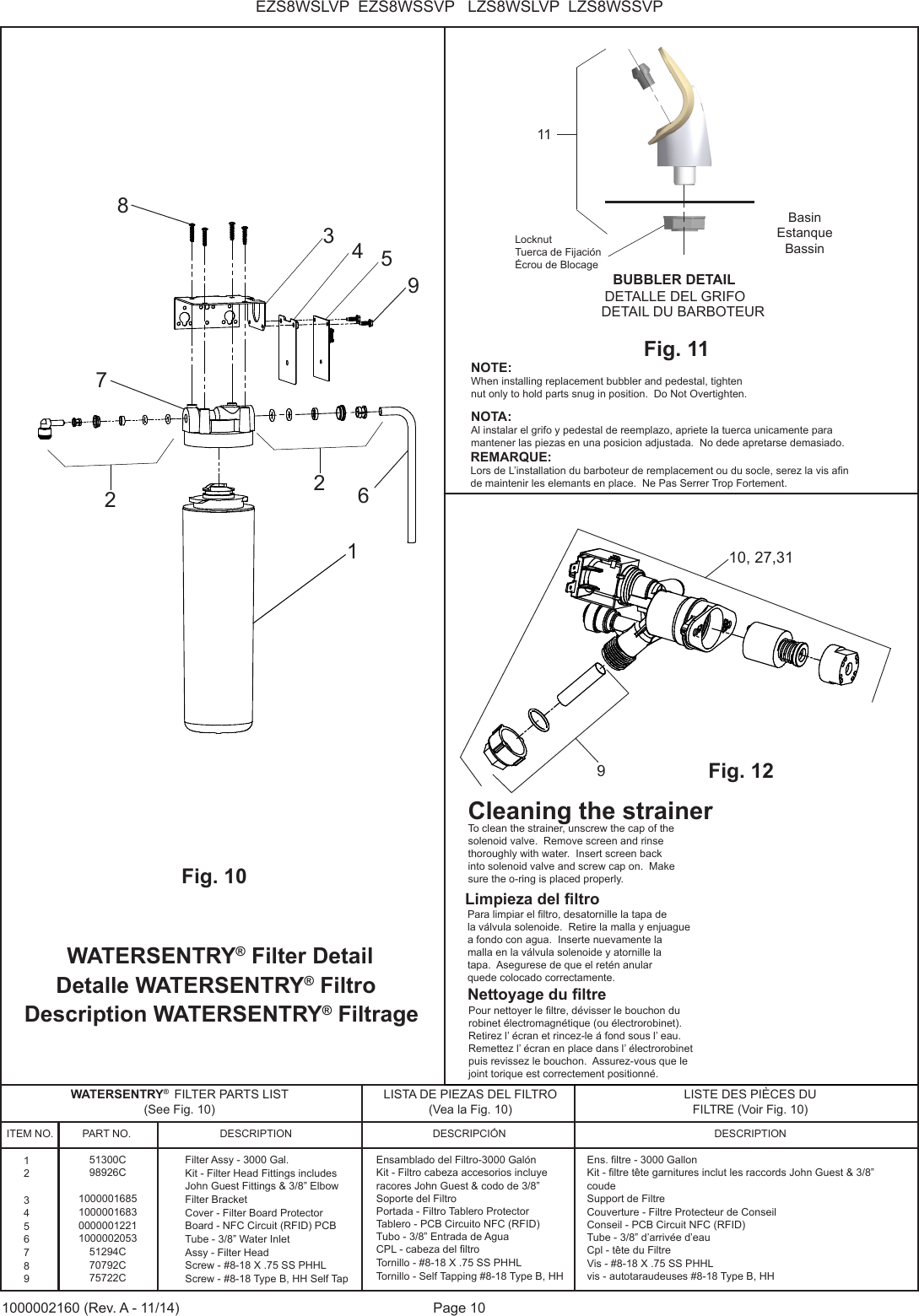 EZS8WSLVP EZS8WSSVP LZS8WSLVP LZS8WSSVP

8
3
4
5
9
7
2
2
6
1

Fig. 10

WATERSENTRY® Filter Detail
Detalle WATERSENTRY® Filtro
Description WATERSENTRY® Filtrage

11

Locknut
Tuerca de Fijación
Écrou de Blocage

Basin
Estanque
Bassin

BUBBLER DETAIL
DETALLE DEL GRIFO
DETAIL DU BARBOTEUR

Fig. 11

NOTE:
When installing replacement bubbler and pedestal, tighten nut only to hold parts snug in position. Do Not Overtighten.

NOTA:
Al instalar el grifo y pedestal de reemplazo, apriete la tuerca unicamente para mantener las piezas en una posicion adjustada. No dede apretarse demasiado.

REMARQUE:
Lors de L'installation du barboteur de remplacement ou du socle, serez la vis afin de maintenir les elemants en place. Ne Pas Serrer Trop Fortement.

10, 27,31

9

Fig. 12

Cleaning the strainer
To clean the strainer, unscrew the cap of the solenoid valve. Remove screen and rinse thoroughly with water. Insert screen back into solenoid valve and screw cap on. Make sure the o-ring is placed properly.

Limpieza del filtro
Para limpiar el filtro, desatornille la tapa de la válvula solenoide. Retire la malla y enjuague a fondo con agua. Inserte nuevamente la malla en la válvula solenoide y atornille la tapa. Asegurese de que el retén anular quede colocado correctamente.

Nettoyage du filtre
Pour nettoyer le filtre, dévisser le bouchon du robinet électromagnétique (ou électrorobinet). Retirez l' écran et rincez-le á fond sous l' eau. Remettez l' écran en place dans l' électrorobinet puis revissez le bouchon. Assurez-vous que le joint torique est correctement positionné.

| WATERSENTRY® FILTER PARTS LIST (See Fig. 10) | | | LISTA DE PIEZAS DEL FILTRO (Vea la Fig. 10) | LISTE DES PIÈCES DU FILTRE (Voir Fig. 10) |
|---|---|---|---|---|
| ITEM NO. | PART NO. | DESCRIPTION | DESCRIPCIÓN | DESCRIPTION |
| 1 | 51300C | Filter Assy - 3000 Gal. | Ensamblado del Filtro-3000 Galón | Ens. filtre - 3000 Gallon |
| 2 | 98926C | Kit - Filter Head Fittings includes John Guest Fittings & 3/8" Elbow | Kit - Filtro cabeza accesorios incluye racores John Guest & codo de 3/8" | Kit - filtre tête garnitures inclut les raccords John Guest & 3/8" coude |
| 3 | 1000001685 | Filter Bracket | Soporte del Filtro | Support de Filtre |
| 4 | 1000001683 | Cover - Filter Board Protector | Portada - Filtro Tablero Protector | Couverture - Filtre Protecteur de Conseil |
| 5 | 0000001221 | Board - NFC Circuit (RFID) PCB | Tablero - PCB Circuito NFC (RFID) | Conseil - PCB Circuit NFC (RFID) |
| 6 | 1000002053 | Tube - 3/8" Water Inlet | Tubo - 3/8" Entrada de Agua | Tube - 3/8" d'arrivée d'eau |
| 7 | 51294C | Assy - Filter Head | CPL - cabeza del filtro | Cpl - tête du Filtre |
| 8 | 70792C | Screw - #8-18 X .75 SS PHHL | Tornillo - #8-18 X .75 SS PHHL | Vis - #8-18 X .75 SS PHHL |
| 9 | 75722C | Screw - #8-18 Type B, HH Self Tap | Tornillo - Self Tapping #8-18 Type B, HH | vis - autotaraudeuses #8-18 Type B, HH |

1000002160 (Rev. A - 11/14) Page 10