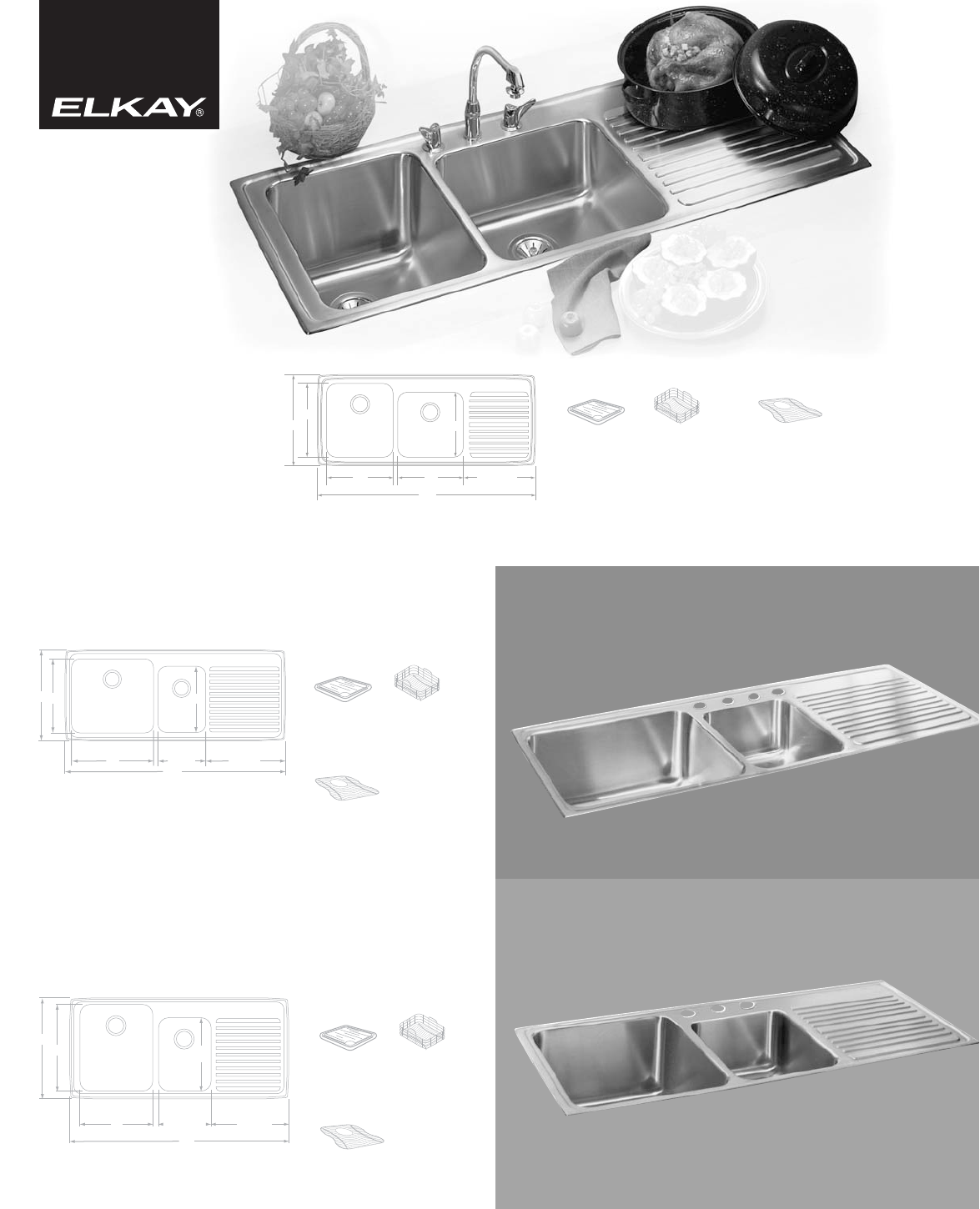 ELKAY®