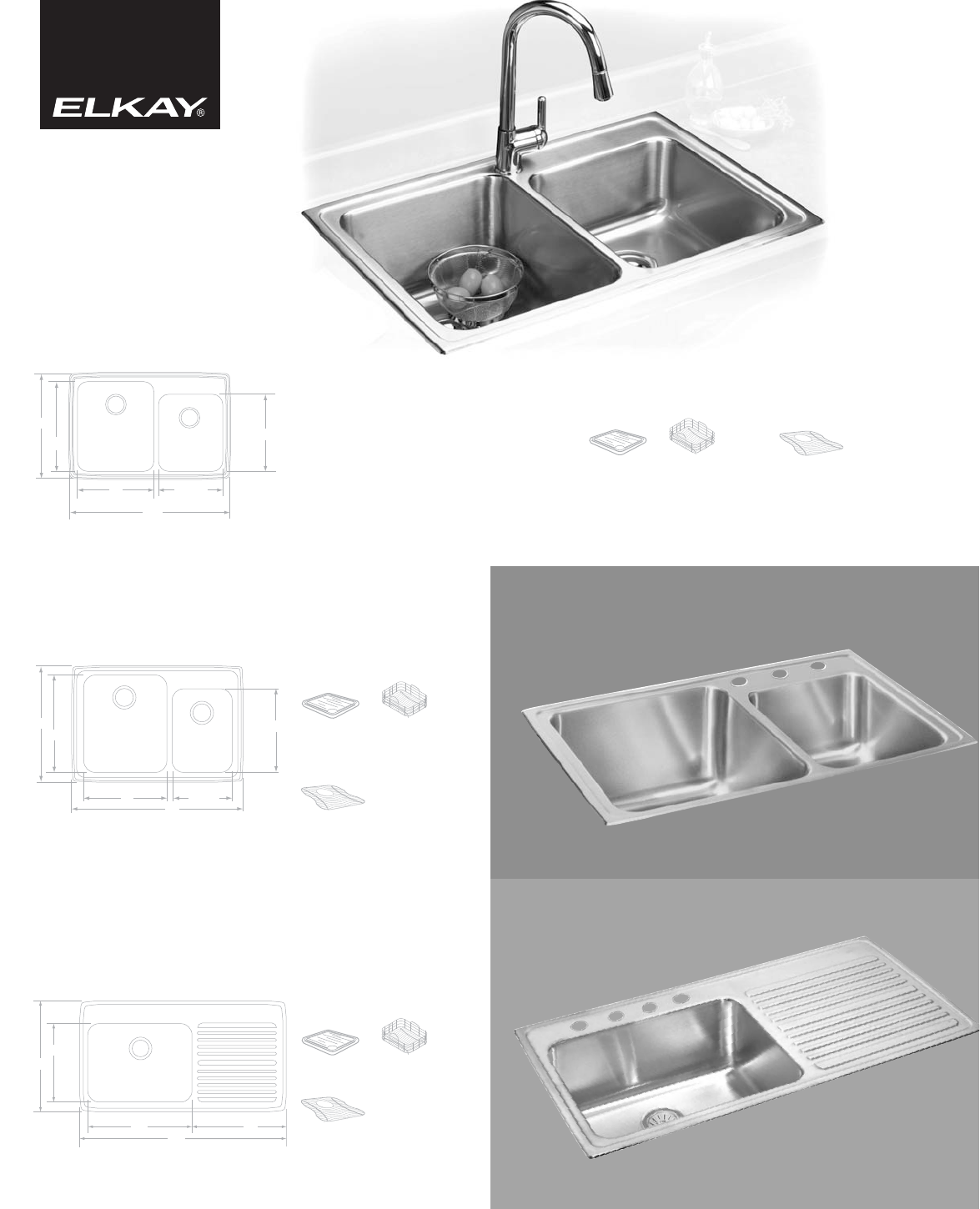 ELKAY®