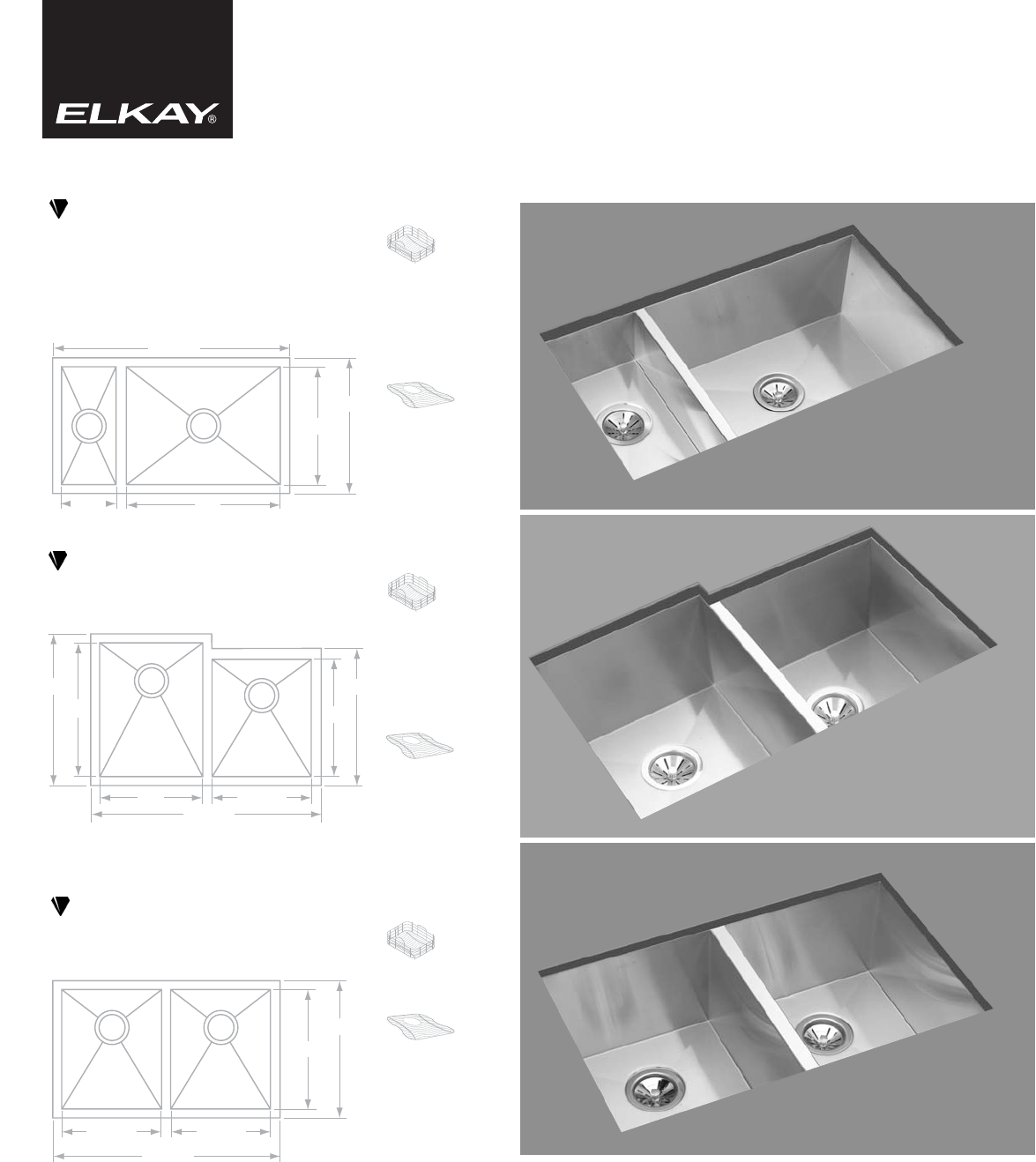 ELKAY®