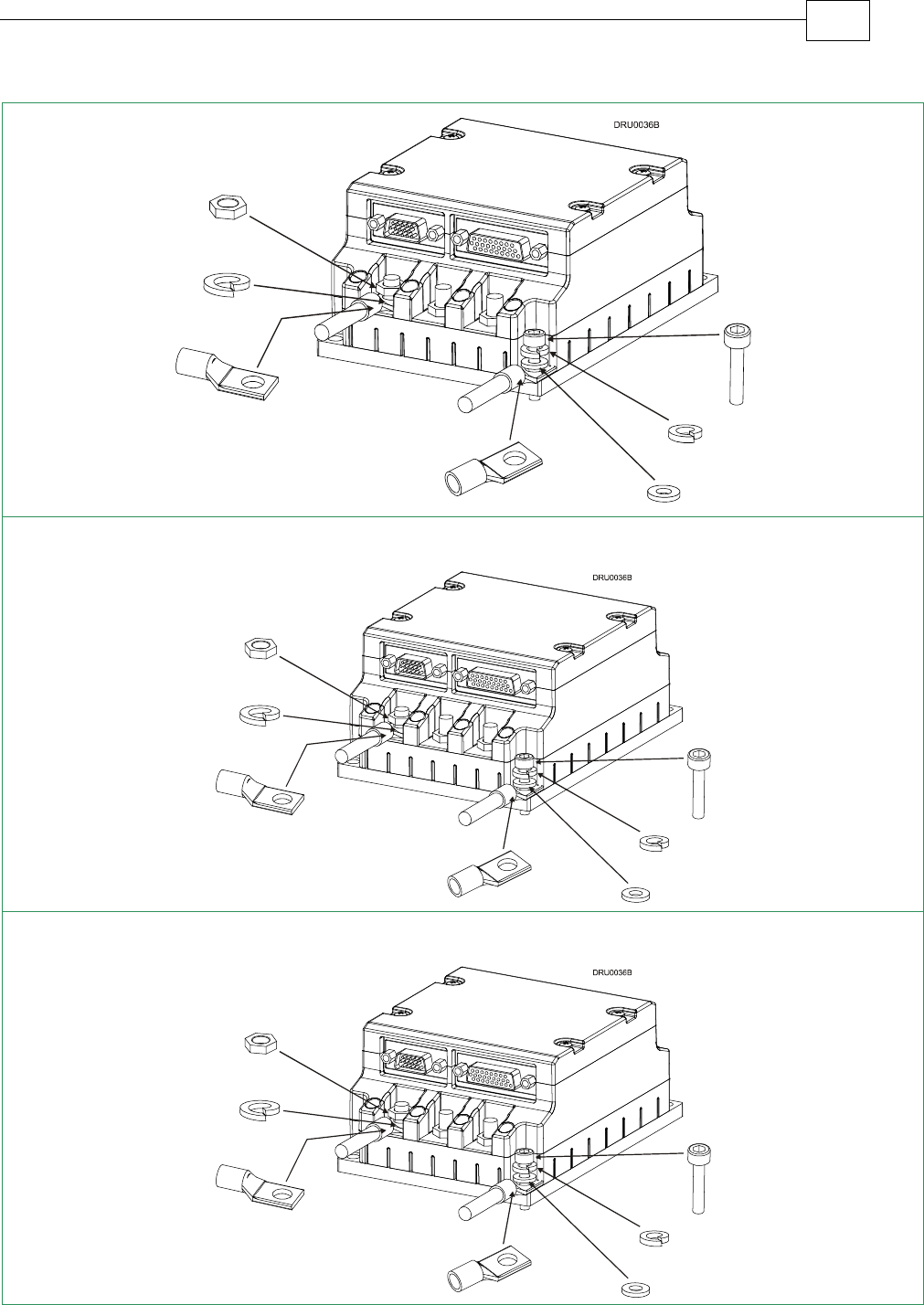 DRU0036B

DRU0036B

DRU0036B