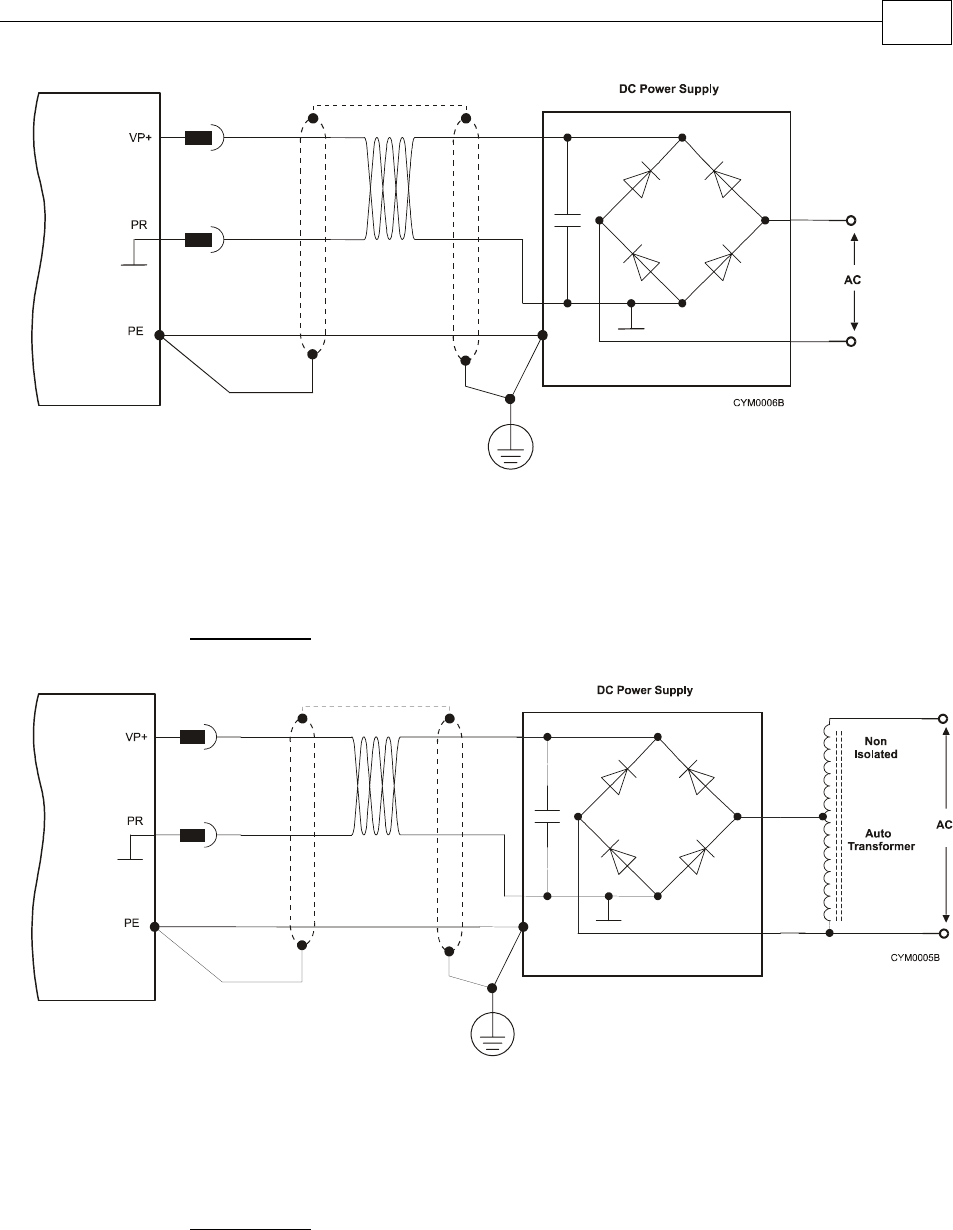 DC Power Supply

VP+

PR

PE

AC

CYM0006B

DC Power Supply

VP+

PR

PE

Non Isolated

Auto Transformer

AC

CYM0005B