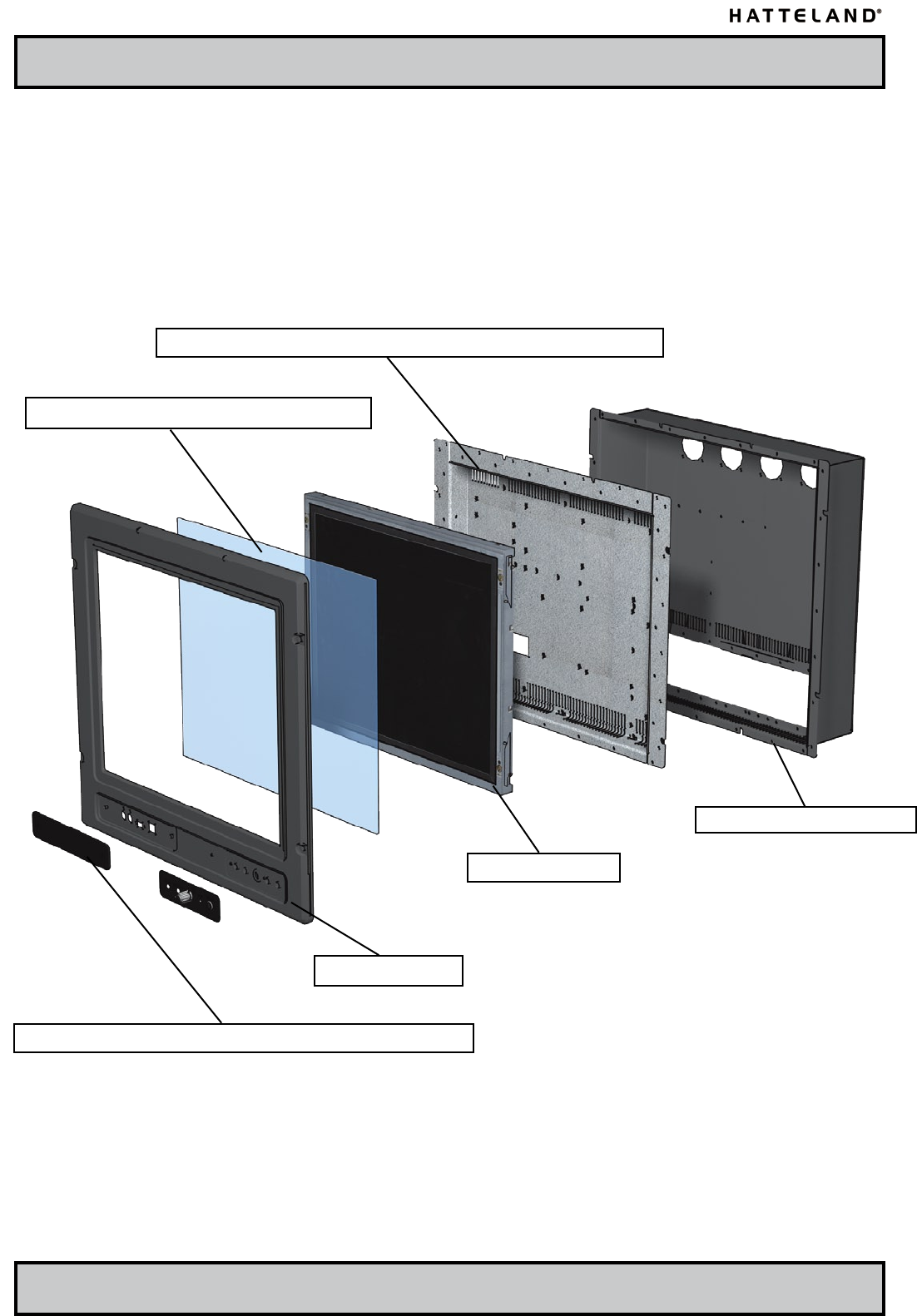 HATTELAND®