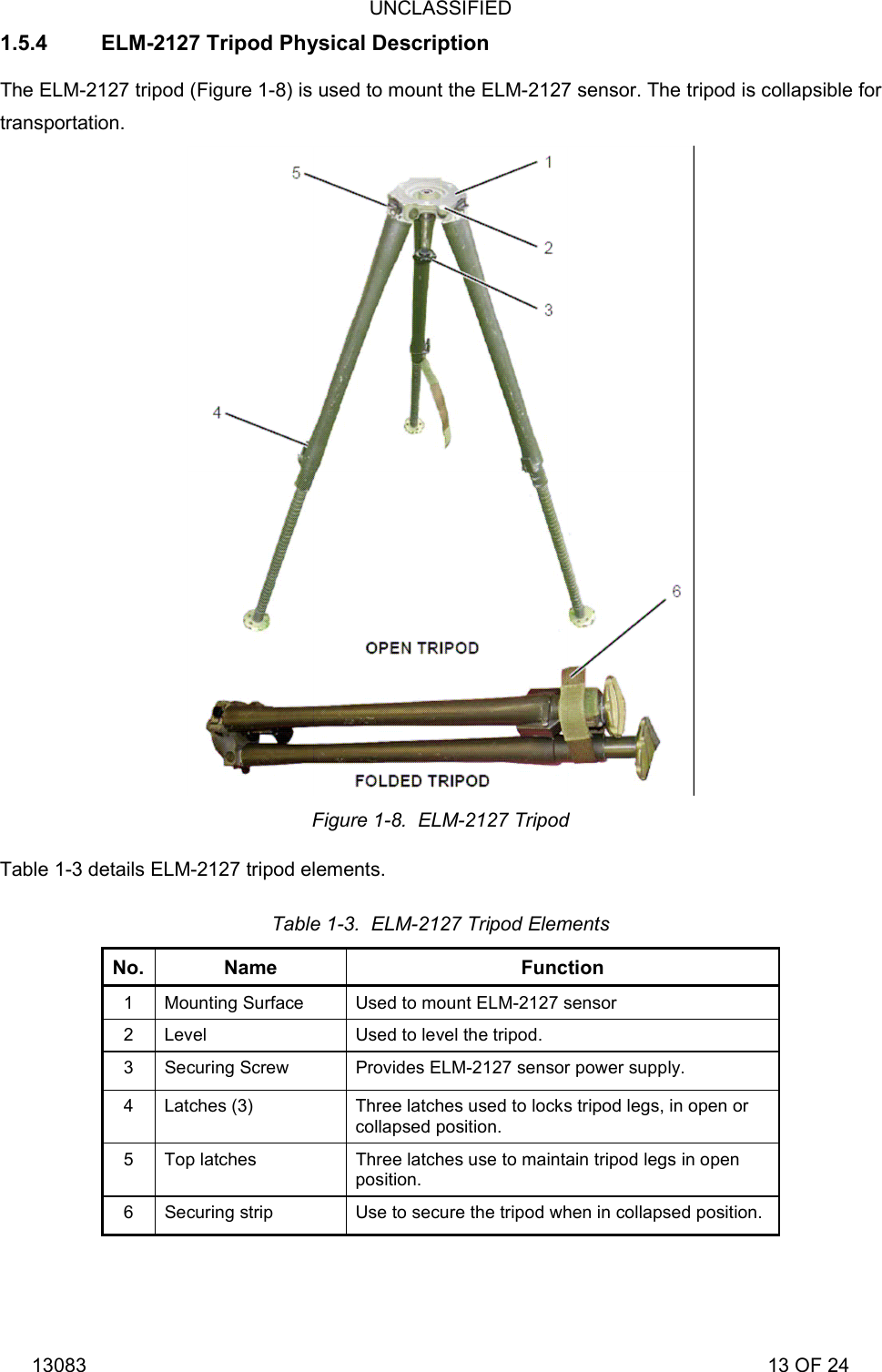 UNCLASSIFIED

1.5.4 ELM-2127 Tripod Physical Description

The ELM-2127 tripod (Figure 1-8) is used to mount the ELM-2127 sensor. The tripod is collapsible for transportation.

5
1
2
3
4
6
OPEN TRIPOD
FOLDED TRIPOD

Figure 1-8. ELM-2127 Tripod

Table 1-3 details ELM-2127 tripod elements.

Table 1-3. ELM-2127 Tripod Elements

| No. | Name | Function |
|---|---|---|
| 1 | Mounting Surface | Used to mount ELM-2127 sensor |
| 2 | Level | Used to level the tripod. |
| 3 | Securing Screw | Provides ELM-2127 sensor power supply. |
| 4 | Latches (3) | Three latches used to locks tripod legs, in open or collapsed position. |
| 5 | Top latches | Three latches use to maintain tripod legs in open position. |
| 6 | Securing strip | Use to secure the tripod when in collapsed position. |

13083 13 OF 24