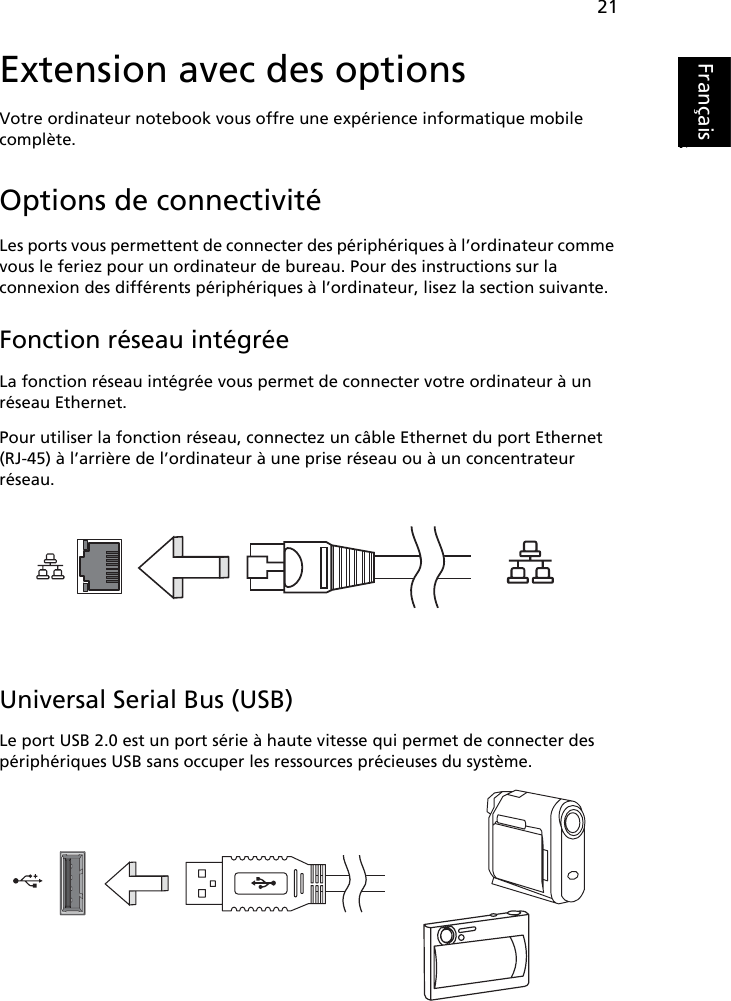 21

Français

Extension avec des options

Votre ordinateur notebook vous offre une expérience informatique mobile complète.

Options de connectivité

Les ports vous permettent de connecter des périphériques à l'ordinateur comme vous le feriez pour un ordinateur de bureau. Pour des instructions sur la connexion des différents périphériques à l'ordinateur, lisez la section suivante.

Fonction réseau intégrée

La fonction réseau intégrée vous permet de connecter votre ordinateur à un réseau Ethernet.

Pour utiliser la fonction réseau, connectez un câble Ethernet du port Ethernet (RJ-45) à l'arrière de l'ordinateur à une prise réseau ou à un concentrateur réseau.

Universal Serial Bus (USB)

Le port USB 2.0 est un port série à haute vitesse qui permet de connecter des périphériques USB sans occuper les ressources précieuses du système.