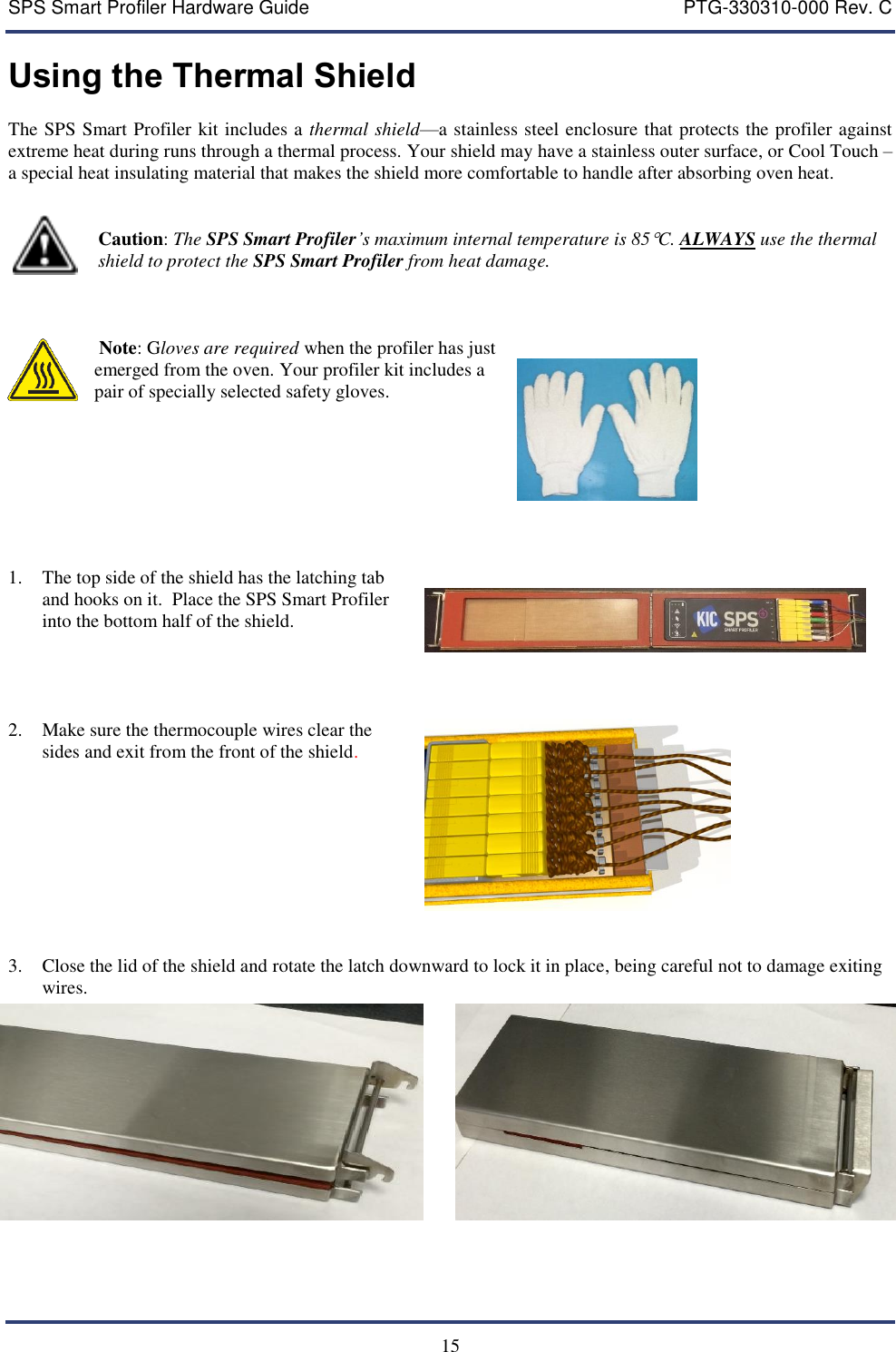 SPS Smart Profiler Hardware Guide PTG-330310-000 Rev. C

Using the Thermal Shield

The SPS Smart Profiler kit includes a thermal shield—a stainless steel enclosure that protects the profiler against extreme heat during runs through a thermal process. Your shield may have a stainless outer surface, or Cool Touch – a special heat insulating material that makes the shield more comfortable to handle after absorbing oven heat.

Caution: The SPS Smart Profiler's maximum internal temperature is 85°C. ALWAYS use the thermal shield to protect the SPS Smart Profiler from heat damage.

Note: Gloves are required when the profiler has just emerged from the oven. Your profiler kit includes a pair of specially selected safety gloves.

1. The top side of the shield has the latching tab and hooks on it. Place the SPS Smart Profiler into the bottom half of the shield.

KIC SPS SMART PROFILER

2. Make sure the thermocouple wires clear the sides and exit from the front of the shield.

3. Close the lid of the shield and rotate the latch downward to lock it in place, being careful not to damage exiting wires.

15