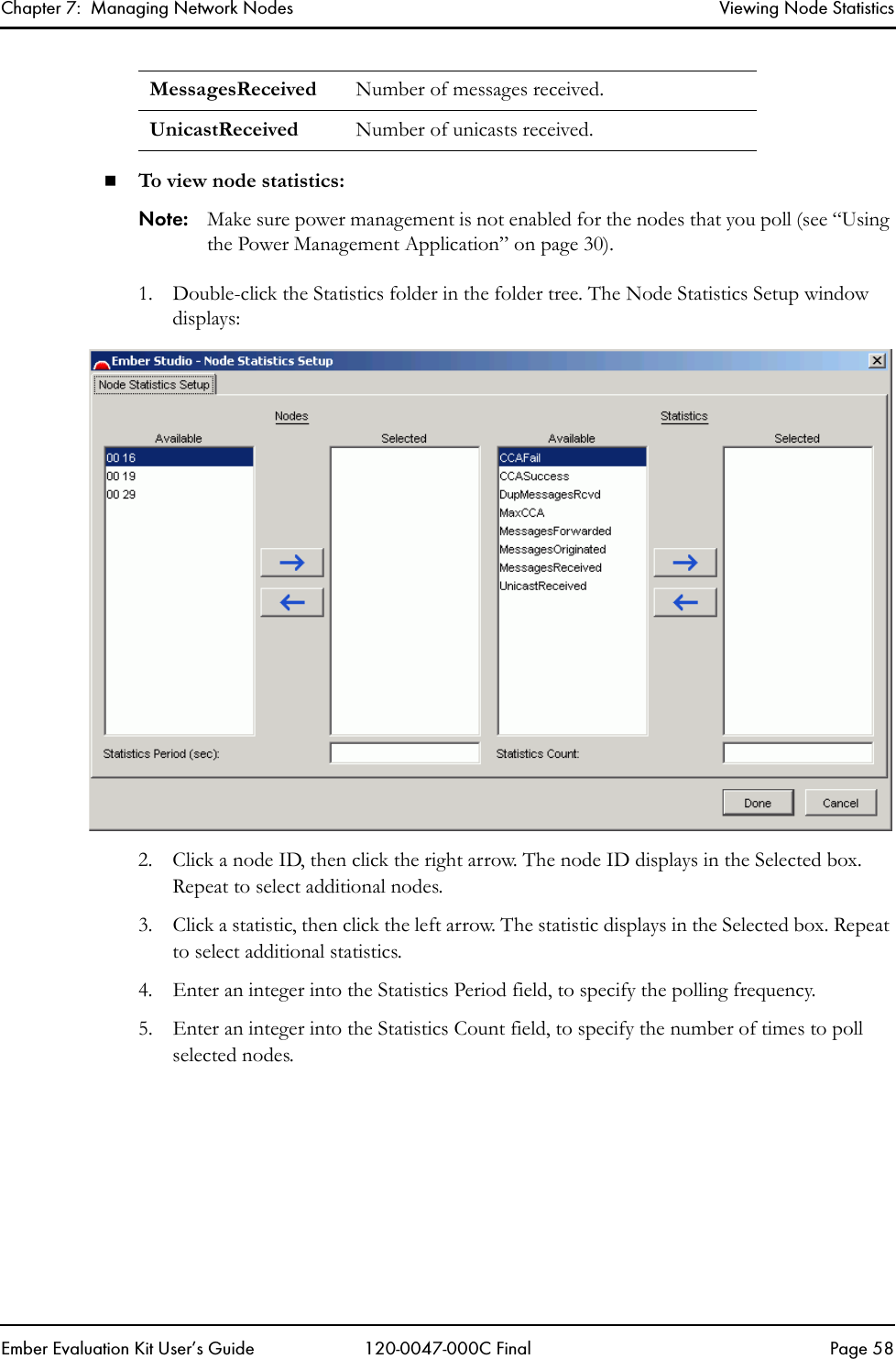 Chapter 7: Managing Network Nodes Viewing Node Statistics

| MessagesReceived | Number of messages received. |
|---|---|
| UnicastReceived | Number of unicasts received. |

■ To view node statistics:

Note: Make sure power management is not enabled for the nodes that you poll (see “Using the Power Management Application” on page 30).

1. Double-click the Statistics folder in the folder tree. The Node Statistics Setup window displays:

Ember Studio - Node Statistics Setup

Node Statistics Setup

Nodes

Available

00 16
00 19
00 29

Selected

Statistics

Available

CCAFail
CCASuccess
DupMessagesRcvd
MaxCCA
MessagesForwarded
MessagesOriginated
MessagesReceived
UnicastReceived

Selected

Statistics Period (sec):

Statistics Count:

Done Cancel

2. Click a node ID, then click the right arrow. The node ID displays in the Selected box. Repeat to select additional nodes.

3. Click a statistic, then click the left arrow. The statistic displays in the Selected box. Repeat to select additional statistics.

4. Enter an integer into the Statistics Period field, to specify the polling frequency.

5. Enter an integer into the Statistics Count field, to specify the number of times to poll selected nodes.

Ember Evaluation Kit User’s Guide 120-0047-000C Final Page 58