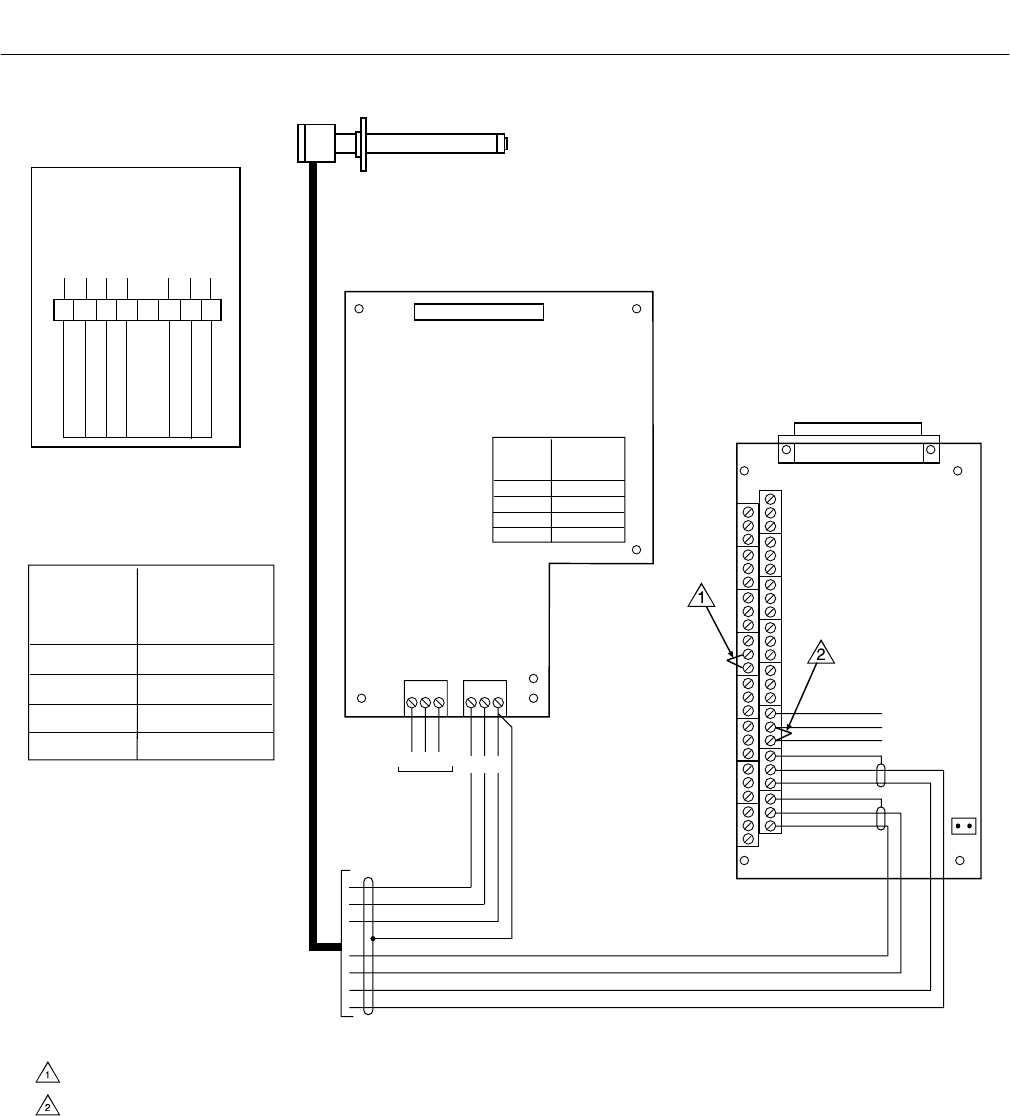 1

2

1

2